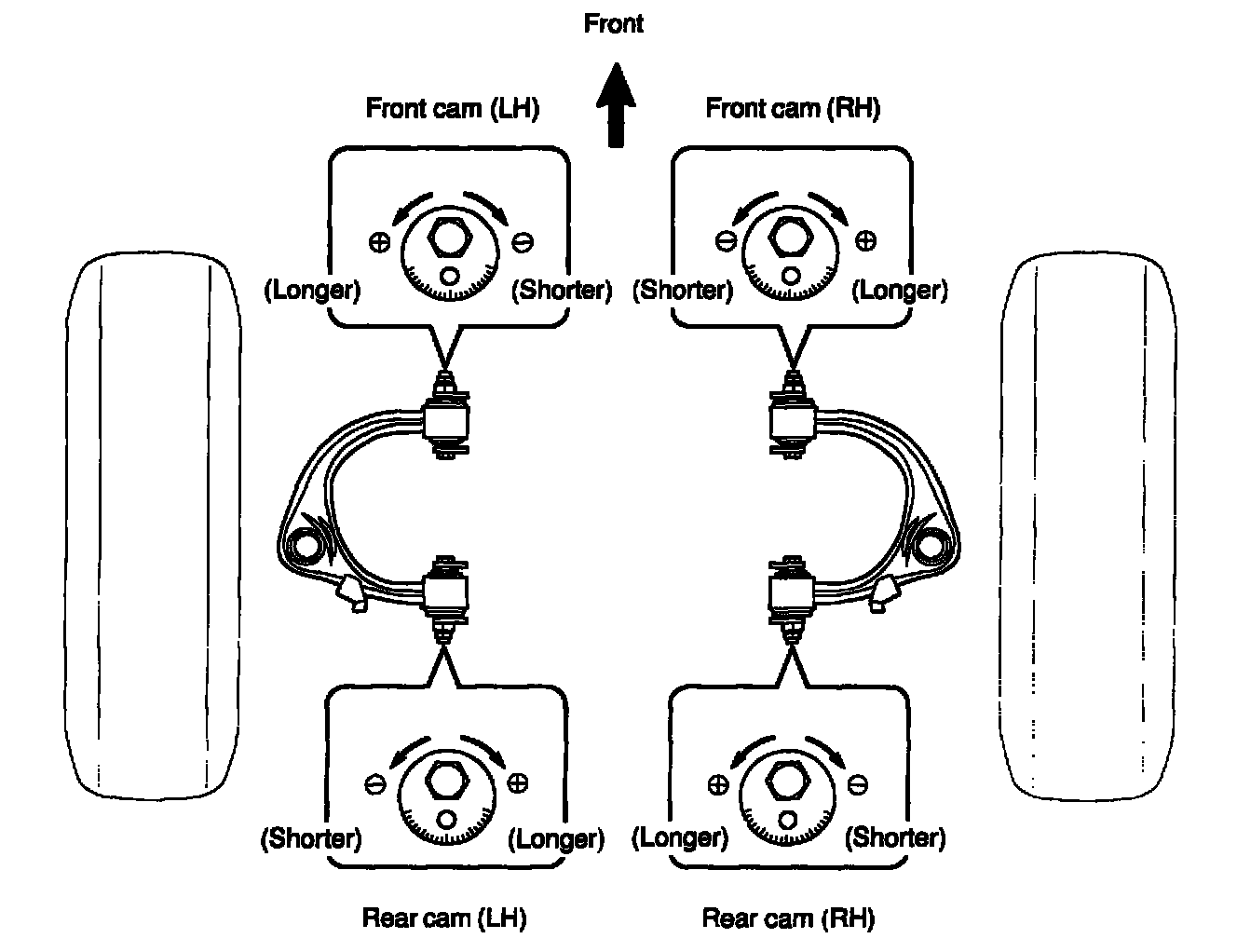 Front

Front cam (LH)

⊕ ⊖

(Longer) (Shorter)

Front cam (RH)

⊖ ⊕

(Shorter) (Longer)

⊖ ⊕

(Shorter) (Longer)

Rear cam (LH)

⊕ ⊖

(Longer) (Shorter)

Rear cam (RH)