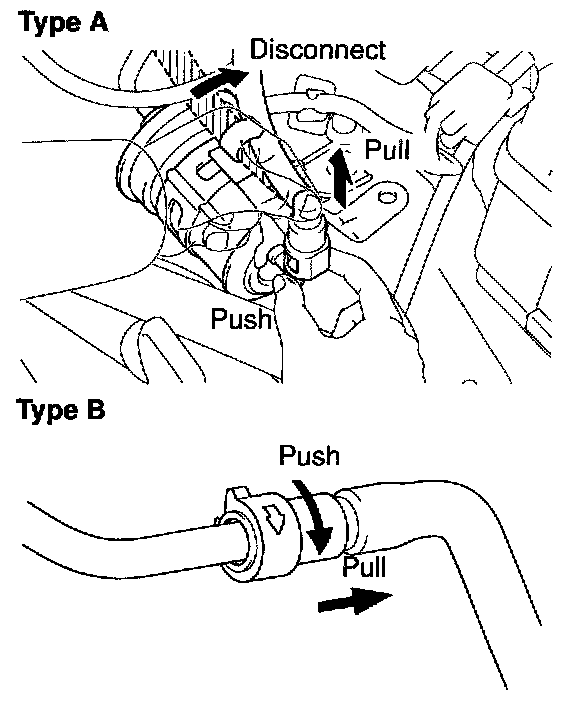 Type A

Disconnect

Pull

Push

Type B

Push

Pull