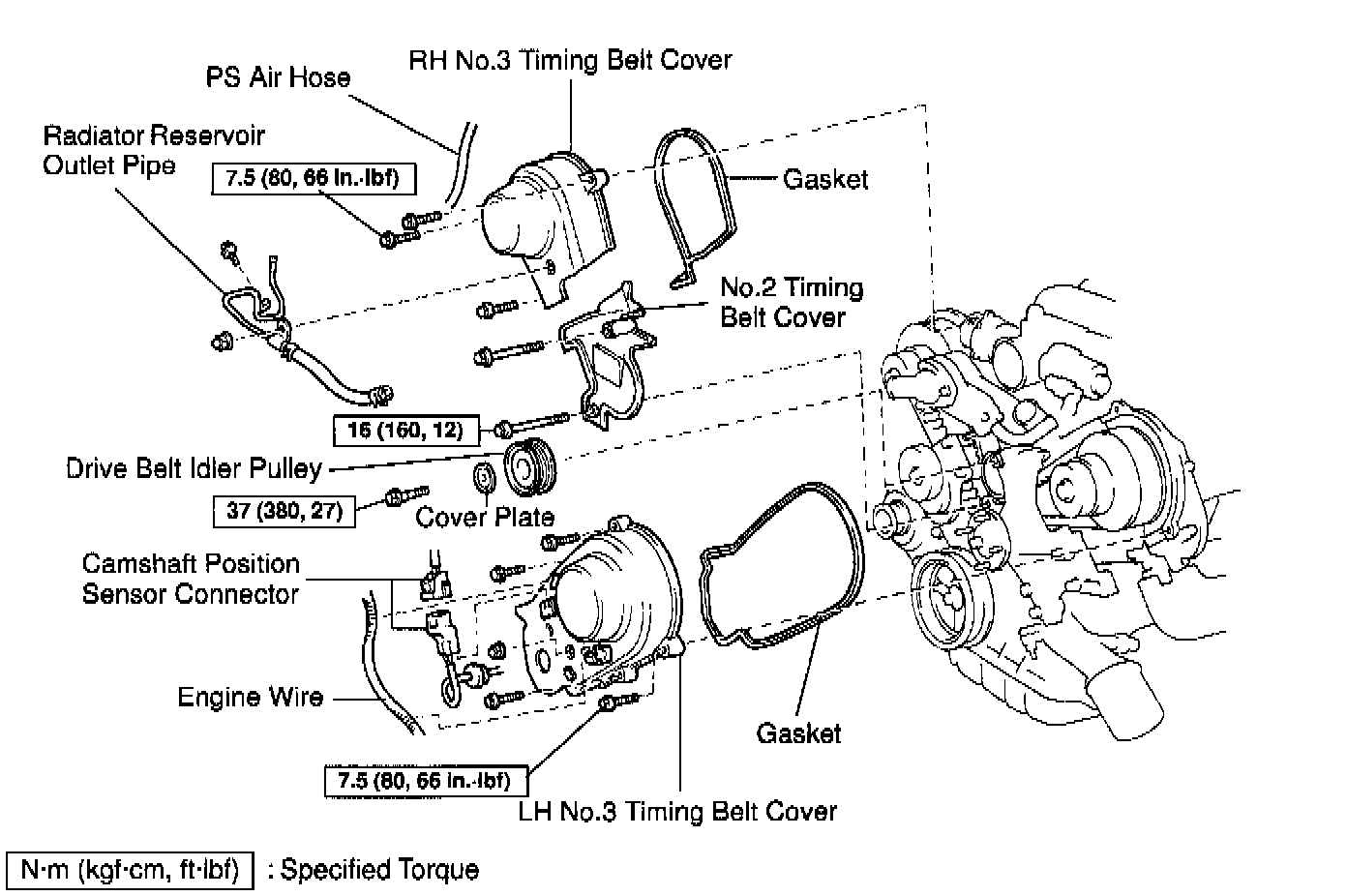 PS Air Hose

RH No.3 Timing Belt Cover

Radiator Reservoir Outlet Pipe

7.5 (80, 66 in.·lbf)

Gasket

No.2 Timing Belt Cover

16 (160, 12)

Drive Belt Idler Pulley

37 (380, 27)

Cover Plate

Camshaft Position Sensor Connector

Engine Wire

Gasket

7.5 (80, 66 in.·lbf)

LH No.3 Timing Belt Cover

N·m (kgf·cm, ft·lbf) : Specified Torque