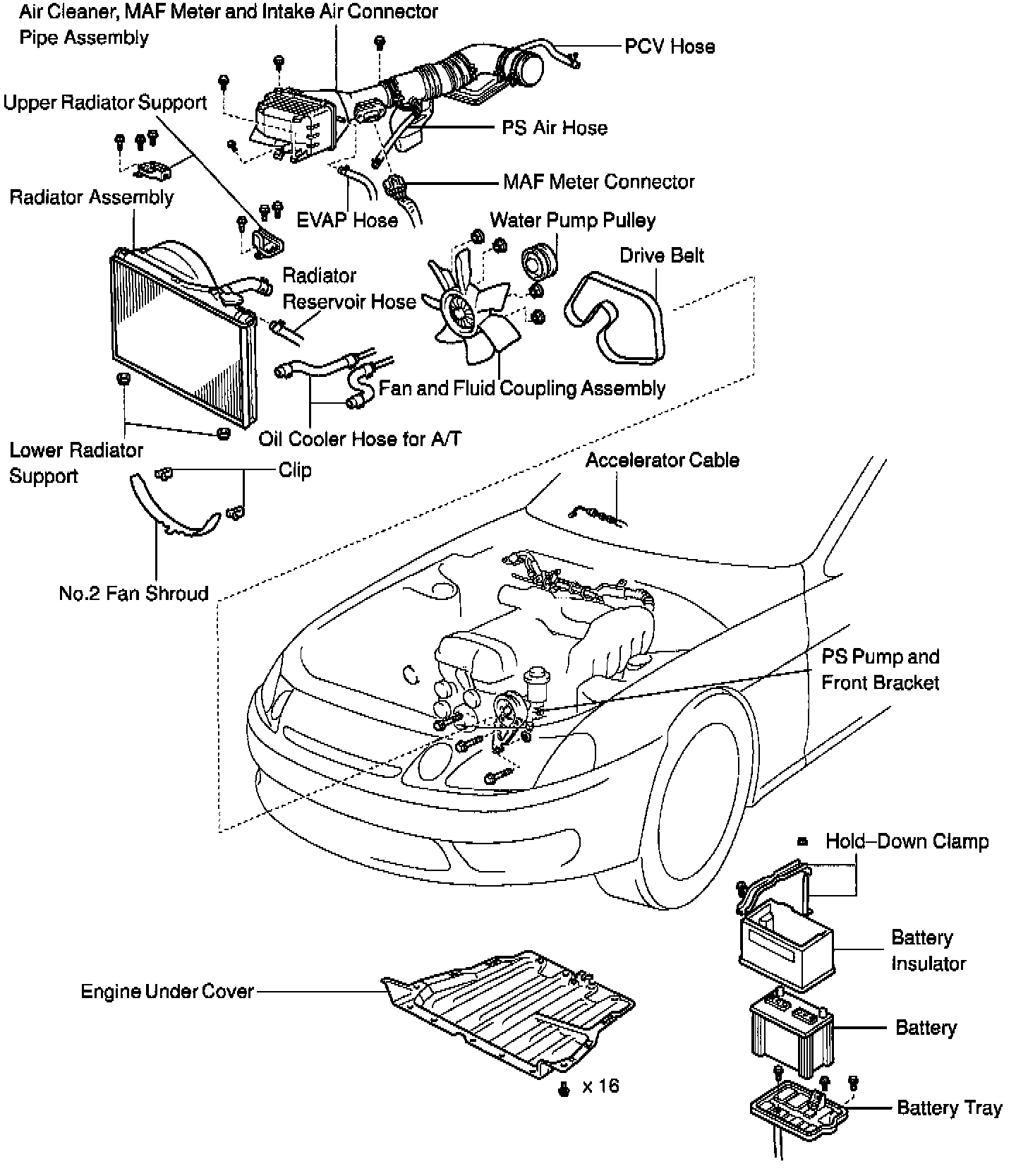 Air Cleaner, MAF Meter and Intake Air Connector Pipe Assembly

PCV Hose

Upper Radiator Support

PS Air Hose

MAF Meter Connector

Radiator Assembly

EVAP Hose

Water Pump Pulley

Drive Belt

Radiator Reservoir Hose

Fan and Fluid Coupling Assembly

Oil Cooler Hose for A/T

Lower Radiator Support

Clip

Accelerator Cable

No.2 Fan Shroud

PS Pump and Front Bracket

Hold–Down Clamp

Battery Insulator

Engine Under Cover

Battery

x 16

Battery Tray