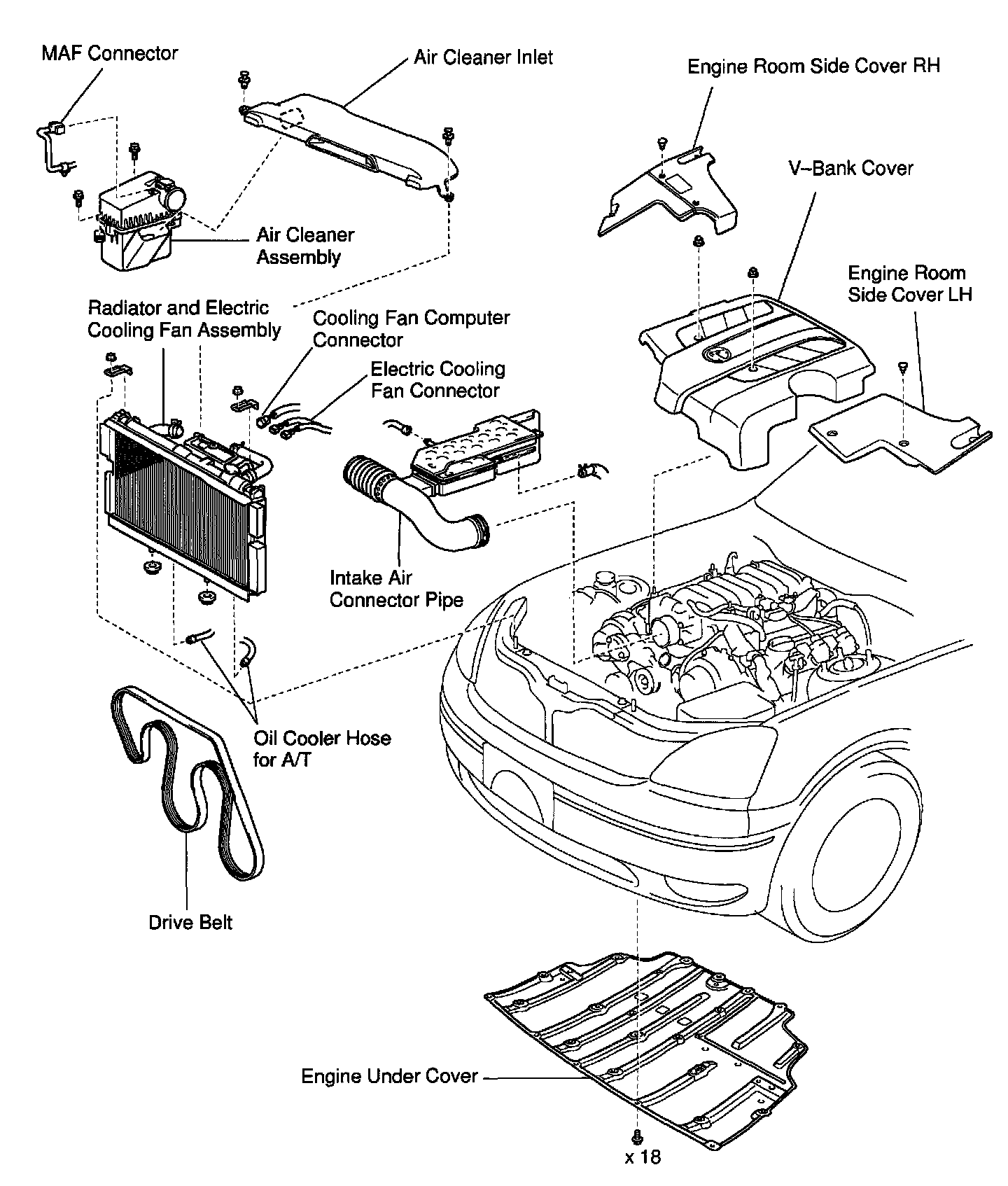 MAF Connector

Air Cleaner Inlet

Engine Room Side Cover RH

V–Bank Cover

Air Cleaner Assembly

Engine Room Side Cover LH

Radiator and Electric Cooling Fan Assembly

Cooling Fan Computer Connector

Electric Cooling Fan Connector

Intake Air Connector Pipe

Oil Cooler Hose for A/T

Drive Belt

Engine Under Cover

x 18