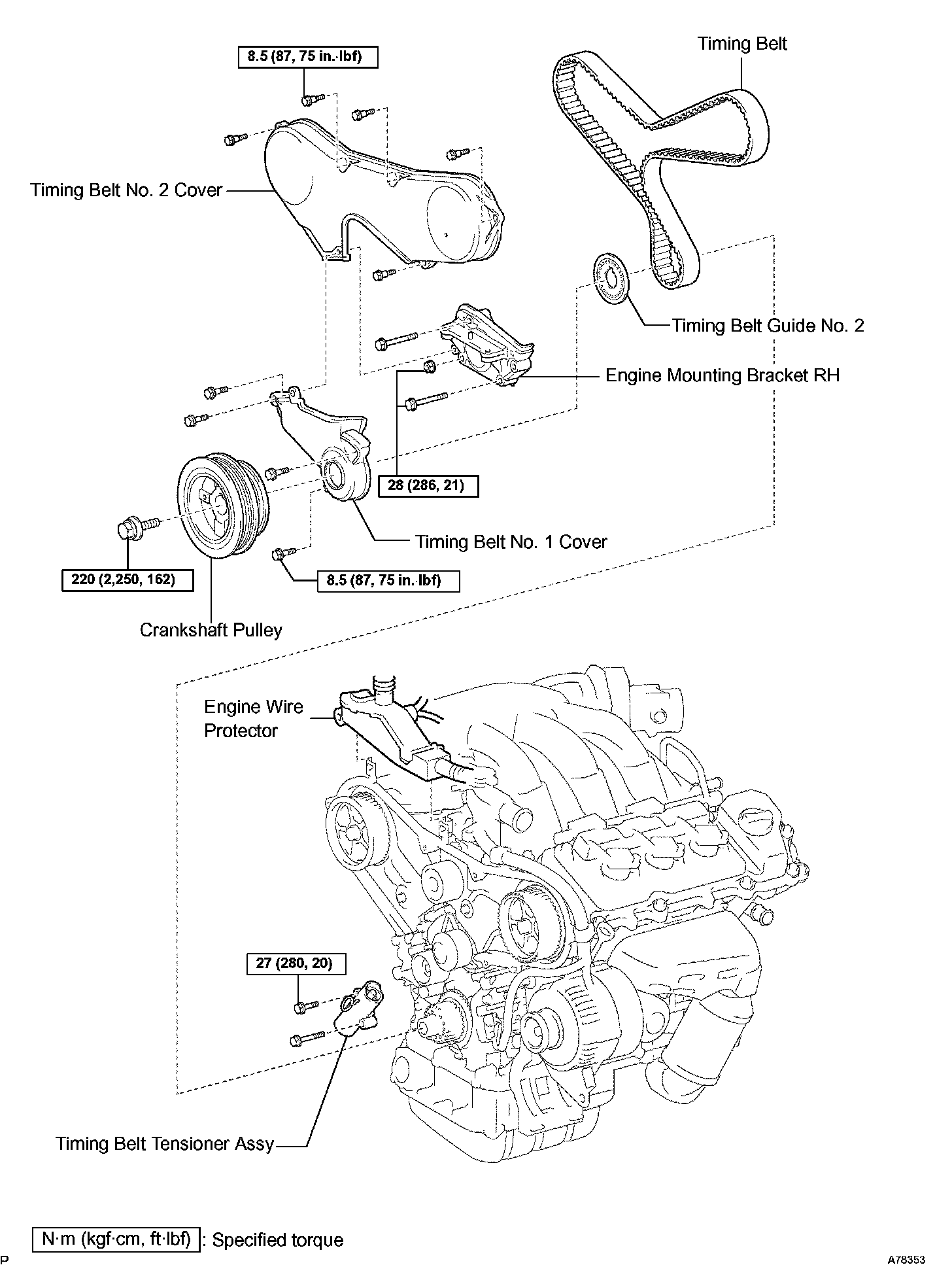 8.5 (87, 75 in.·lbf)

Timing Belt

Timing Belt No. 2 Cover

Timing Belt Guide No. 2

Engine Mounting Bracket RH

28 (286, 21)

Timing Belt No. 1 Cover

220 (2,250, 162)

8.5 (87, 75 in.·lbf)

Crankshaft Pulley

Engine Wire Protector

27 (280, 20)

Timing Belt Tensioner Assy

N·m (kgf·cm, ft·lbf) : Specified torque

P

A78353