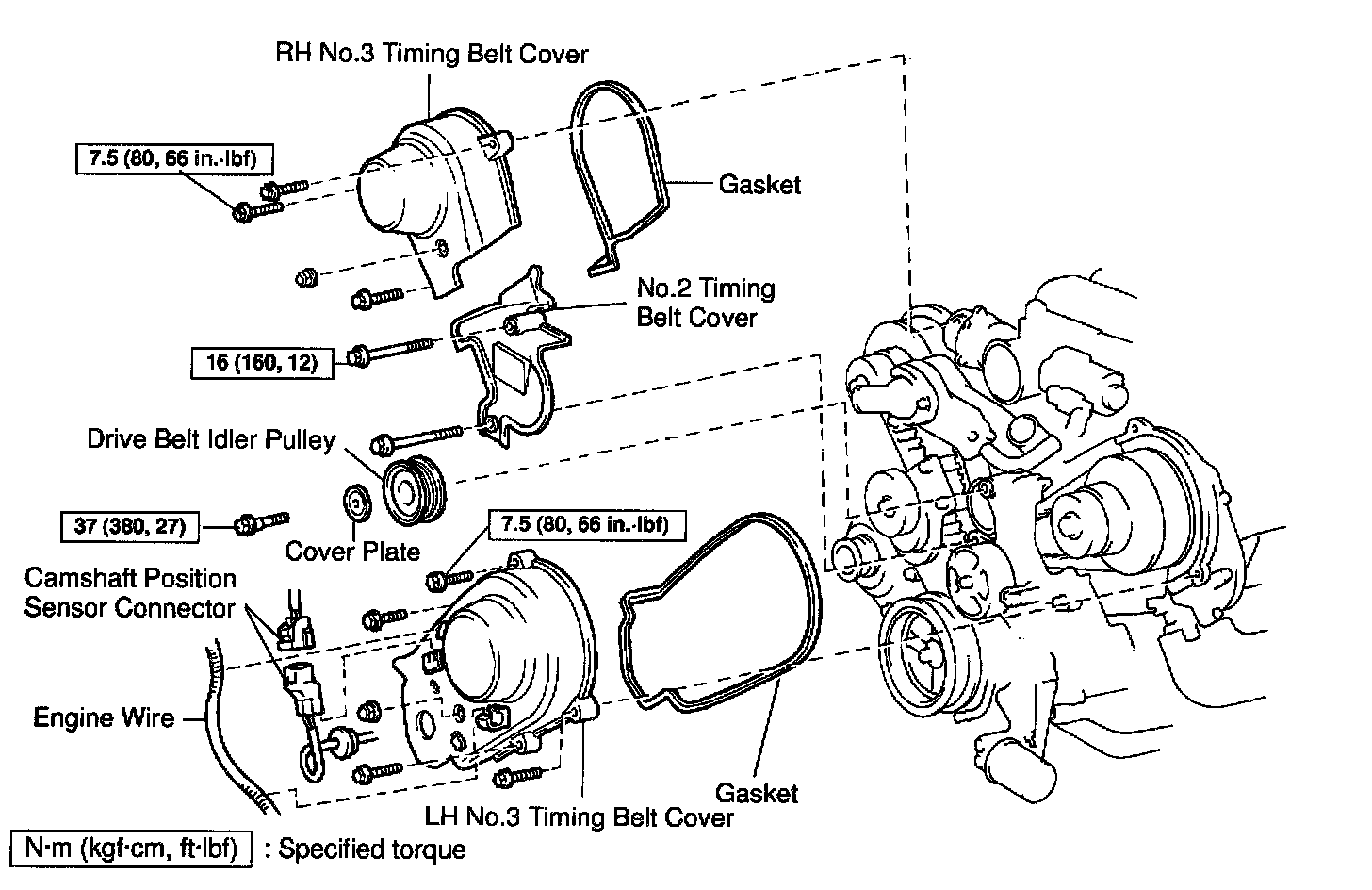 RH No.3 Timing Belt Cover

7.5 (80, 66 in.·lbf)

Gasket

No.2 Timing Belt Cover

16 (160, 12)

Drive Belt Idler Pulley

37 (380, 27)

Cover Plate

7.5 (80, 66 in.·lbf)

Camshaft Position Sensor Connector

Engine Wire

Gasket

LH No.3 Timing Belt Cover

N·m (kgf·cm, ft·lbf) : Specified torque