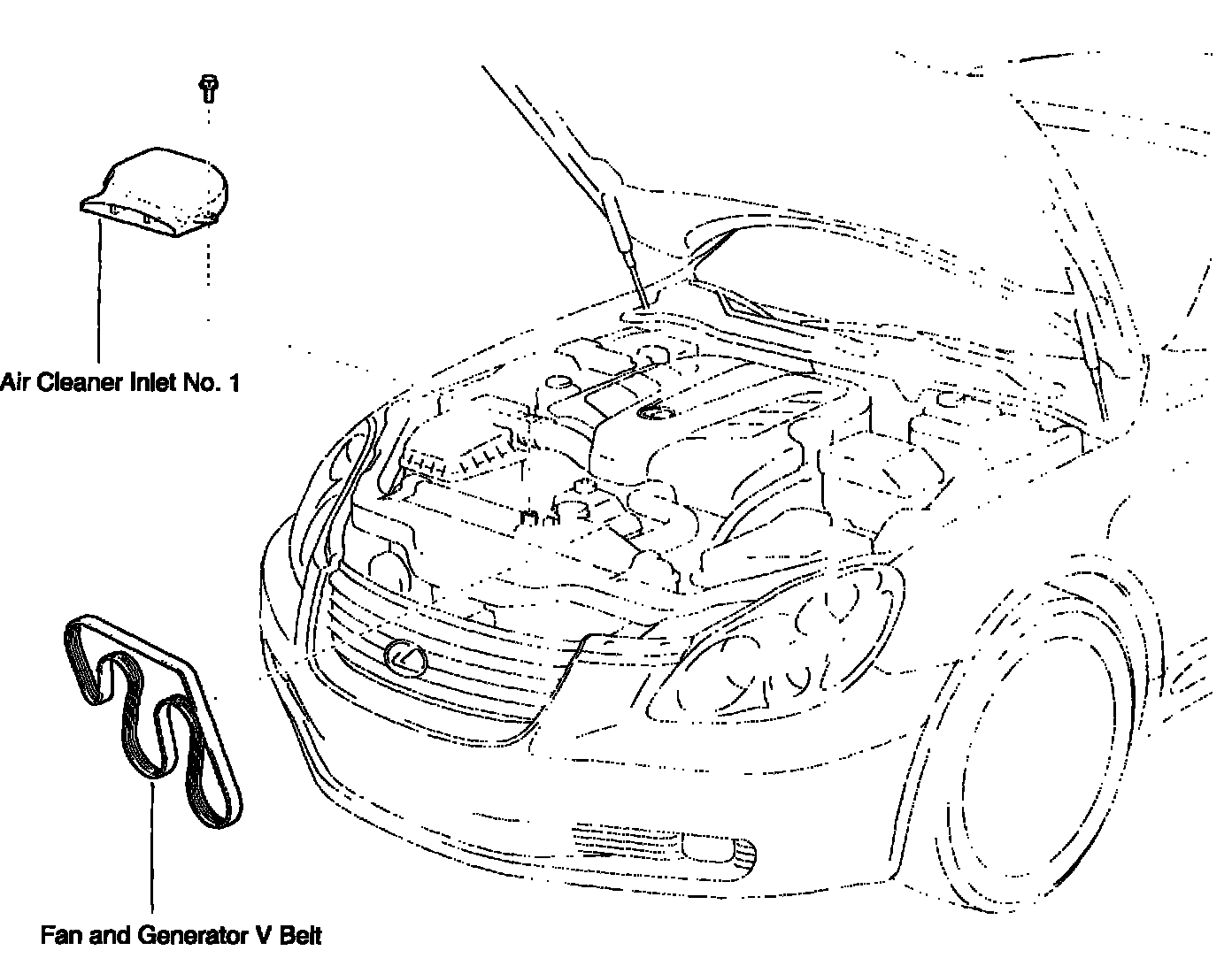 Air Cleaner Inlet No. 1

Fan and Generator V Belt