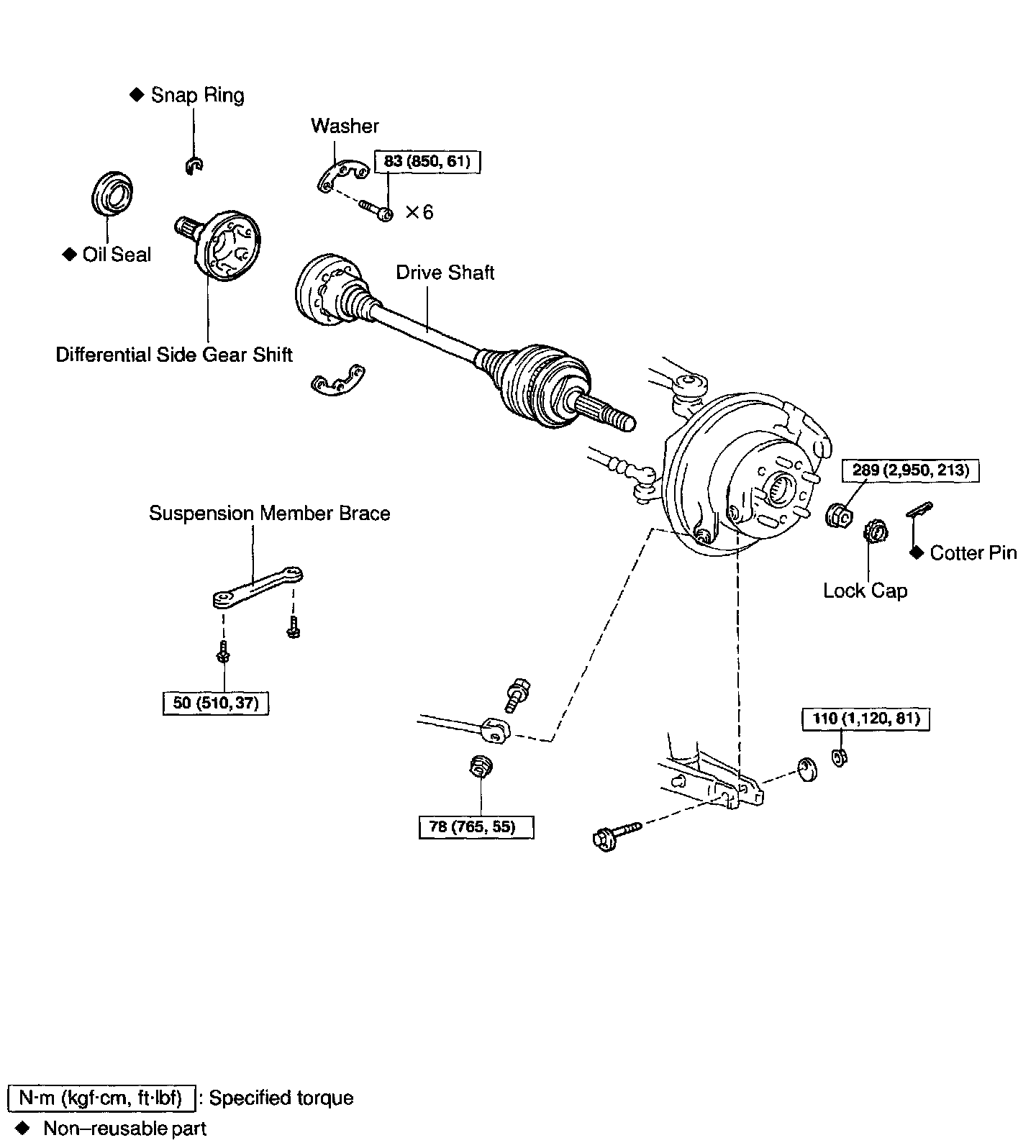 ◆ Snap Ring

Washer

83 (850, 61)

×6

◆ Oil Seal

Drive Shaft

Differential Side Gear Shift

289 (2,950, 213)

Suspension Member Brace

◆ Cotter Pin

Lock Cap

50 (510, 37)

110 (1,120, 81)

78 (765, 55)

N·m (kgf·cm, ft·lbf) : Specified torque

◆ Non–reusable part