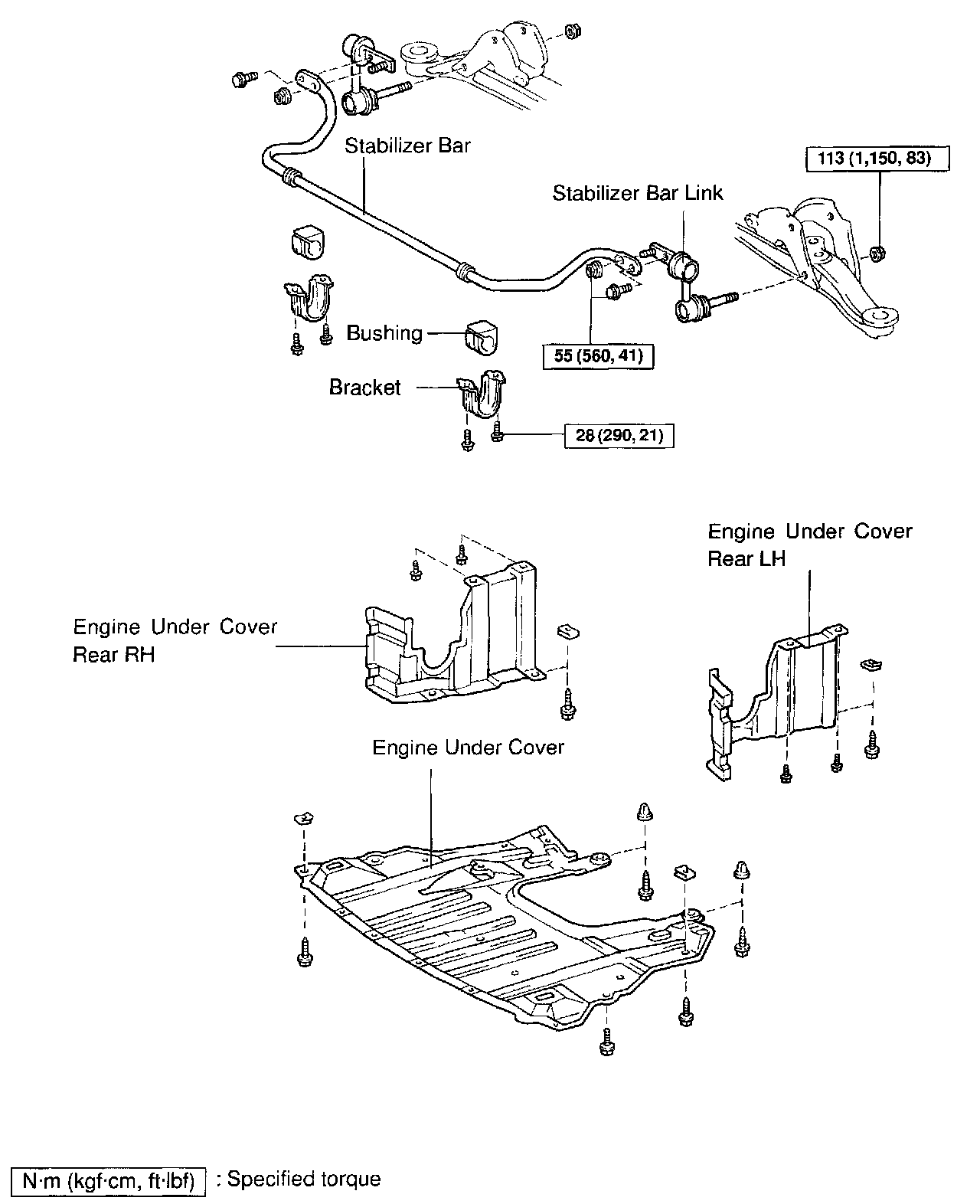 Stabilizer Bar

113 (1,150, 83)

Stabilizer Bar Link

Bushing

55 (560, 41)

Bracket

28 (290, 21)

Engine Under Cover Rear LH

Engine Under Cover Rear RH

Engine Under Cover

N·m (kgf·cm, ft·lbf) : Specified torque