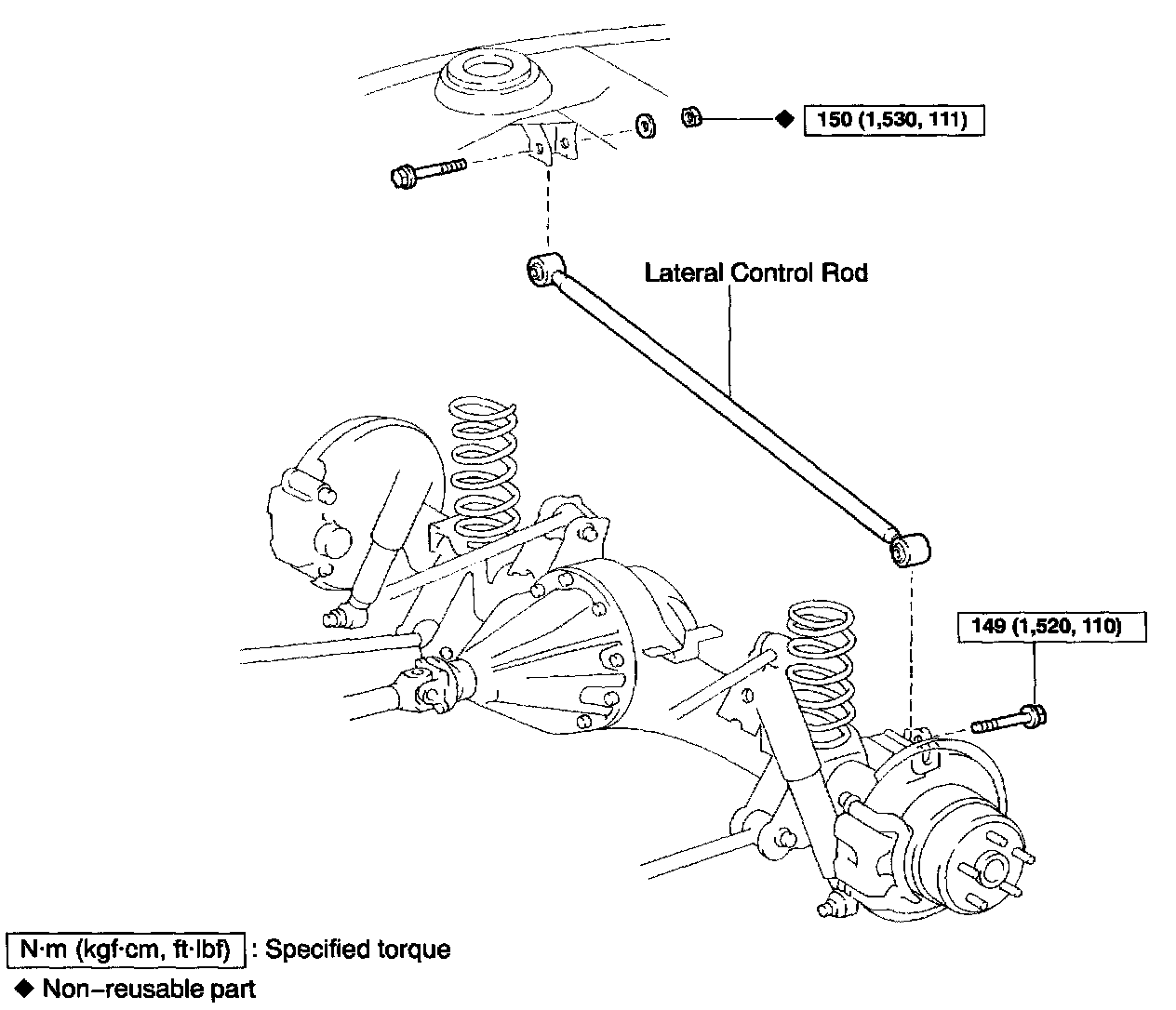 ◆ 150 (1,530, 111)

Lateral Control Rod

149 (1,520, 110)

N·m (kgf·cm, ft·lbf) : Specified torque

◆ Non–reusable part