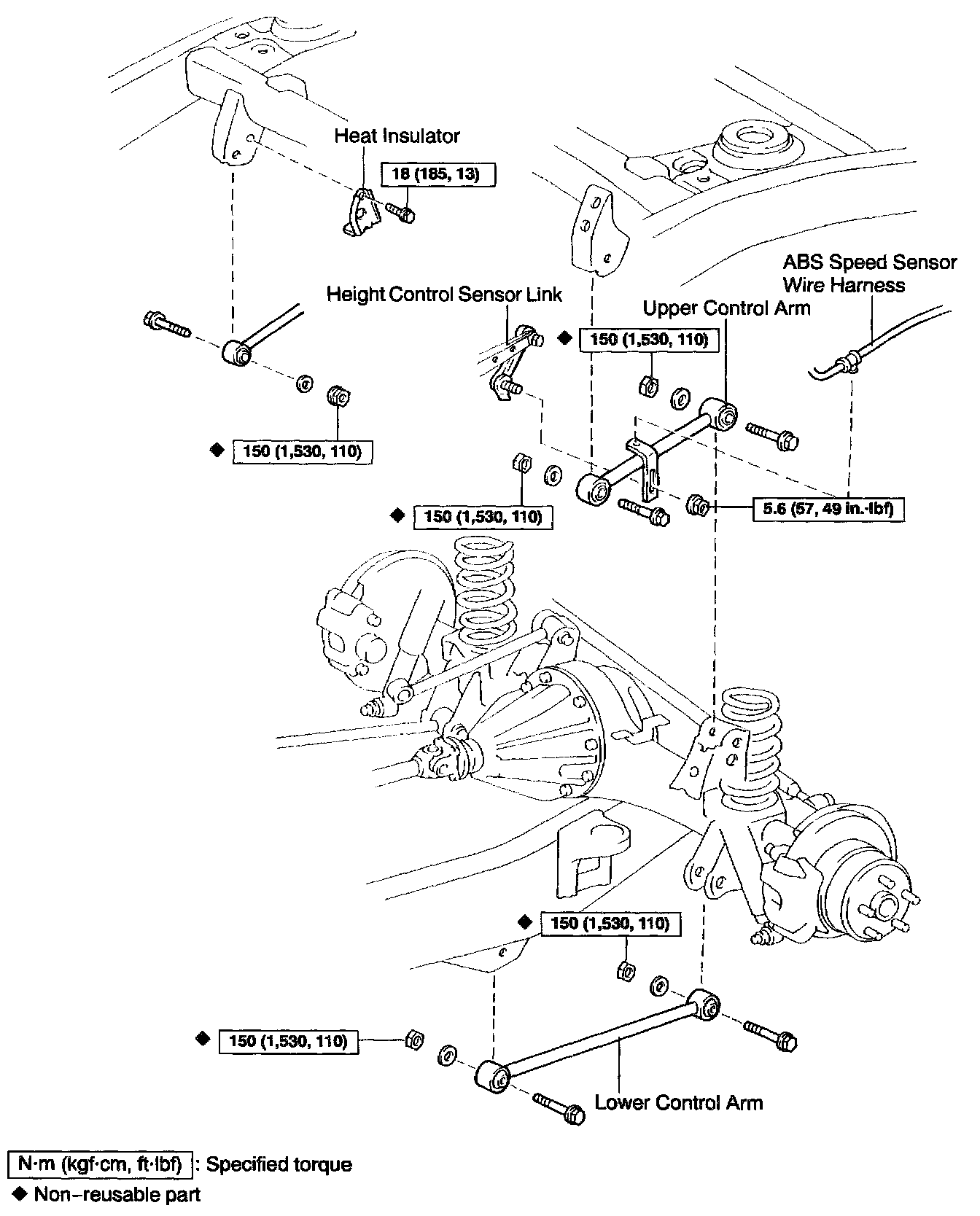 Heat Insulator

18 (185, 13)

ABS Speed Sensor Wire Harness

Height Control Sensor Link

Upper Control Arm

◆ 150 (1,530, 110)

◆ 150 (1,530, 110)

◆ 150 (1,530, 110)

5.6 (57, 49 in.·lbf)

◆ 150 (1,530, 110)

◆ 150 (1,530, 110)

Lower Control Arm

N·m (kgf·cm, ft·lbf) : Specified torque

◆ Non–reusable part