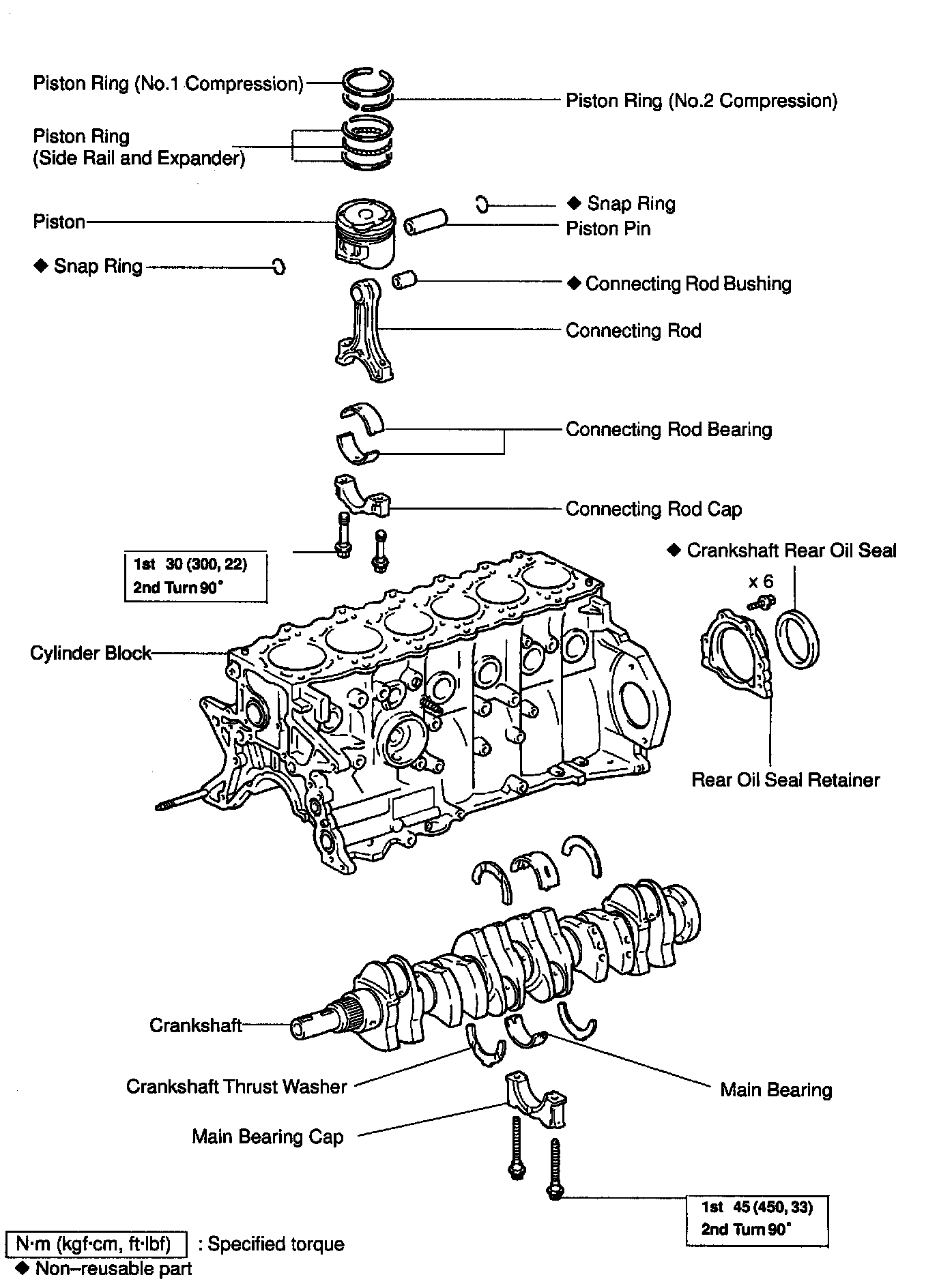 Piston Ring (No.1 Compression)

Piston Ring (No.2 Compression)

Piston Ring
(Side Rail and Expander)

◆ Snap Ring

Piston

Piston Pin

◆ Snap Ring

◆ Connecting Rod Bushing

Connecting Rod

Connecting Rod Bearing

Connecting Rod Cap

1st 30 (300, 22)
2nd Turn 90°

◆ Crankshaft Rear Oil Seal

x 6

Cylinder Block

Rear Oil Seal Retainer

Crankshaft

Crankshaft Thrust Washer

Main Bearing

Main Bearing Cap

1st 45 (450, 33)
2nd Turn 90°

N·m (kgf·cm, ft·lbf) : Specified torque
◆ Non–reusable part