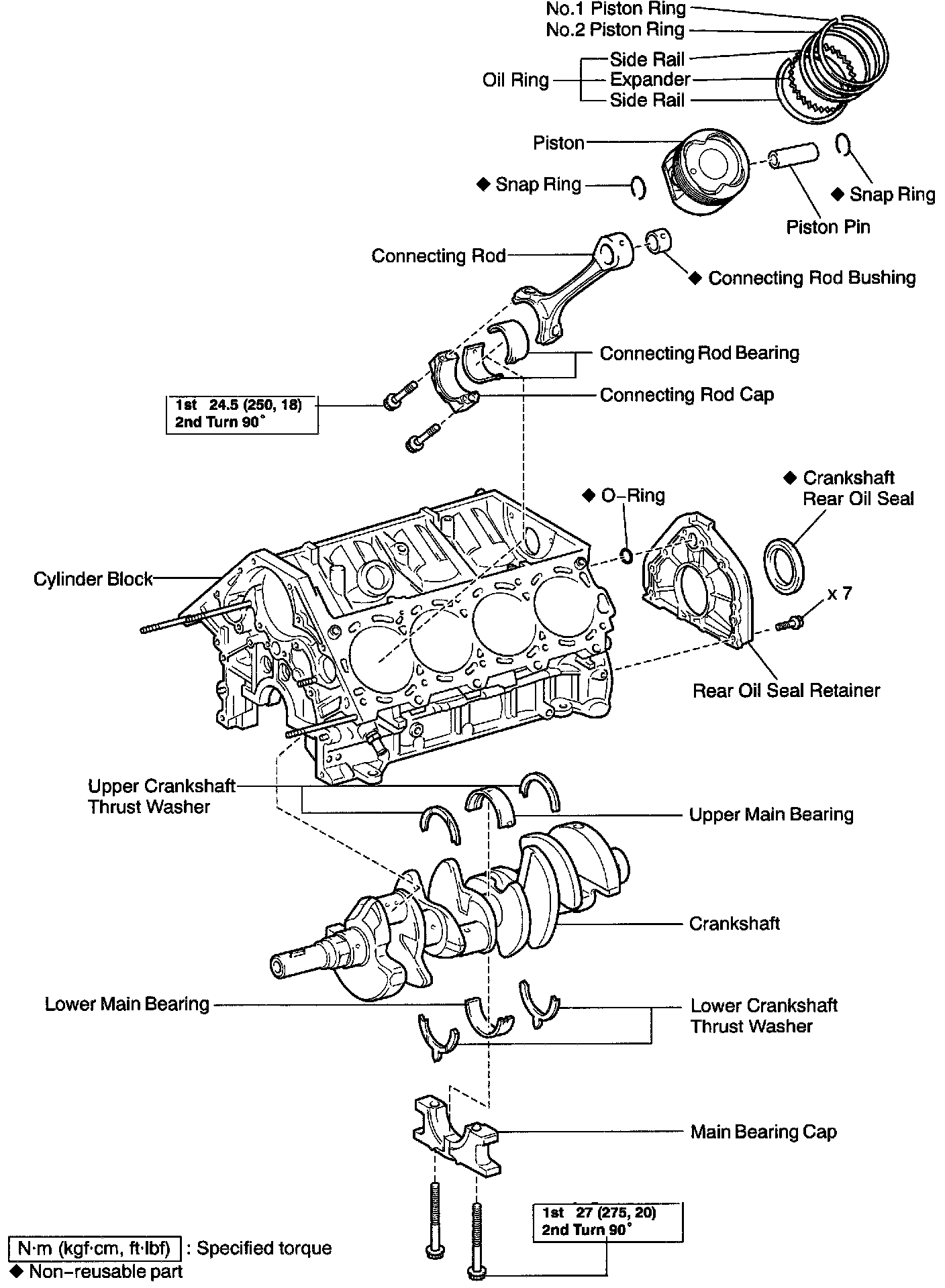 No.1 Piston Ring
No.2 Piston Ring
Oil Ring
Side Rail
Expander
Side Rail
Piston
◆ Snap Ring
◆ Snap Ring
Piston Pin
Connecting Rod
◆ Connecting Rod Bushing
Connecting Rod Bearing
Connecting Rod Cap
1st 24.5 (250, 18)
2nd Turn 90°
◆ O–Ring
◆ Crankshaft Rear Oil Seal
Cylinder Block
x 7
Rear Oil Seal Retainer
Upper Crankshaft Thrust Washer
Upper Main Bearing
Crankshaft
Lower Main Bearing
Lower Crankshaft Thrust Washer
Main Bearing Cap
1st 27 (275, 20)
2nd Turn 90°
N·m (kgf·cm, ft·lbf) : Specified torque
◆ Non–reusable part