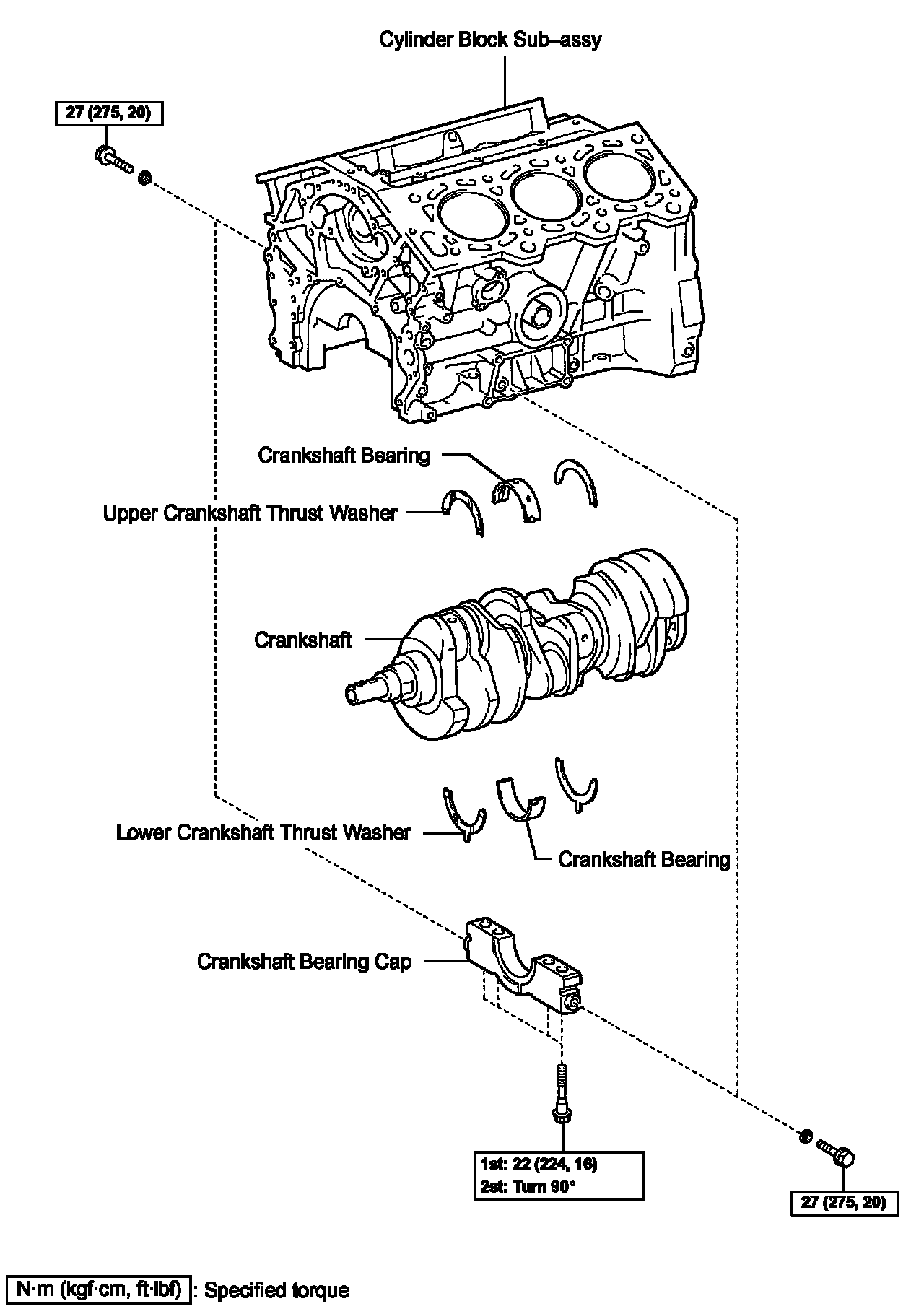 Cylinder Block Sub–assy

27 (275, 20)

Crankshaft Bearing

Upper Crankshaft Thrust Washer

Crankshaft

Lower Crankshaft Thrust Washer

Crankshaft Bearing

Crankshaft Bearing Cap

1st: 22 (224, 16)
2st: Turn 90°

27 (275, 20)

N·m (kgf·cm, ft·lbf) : Specified torque