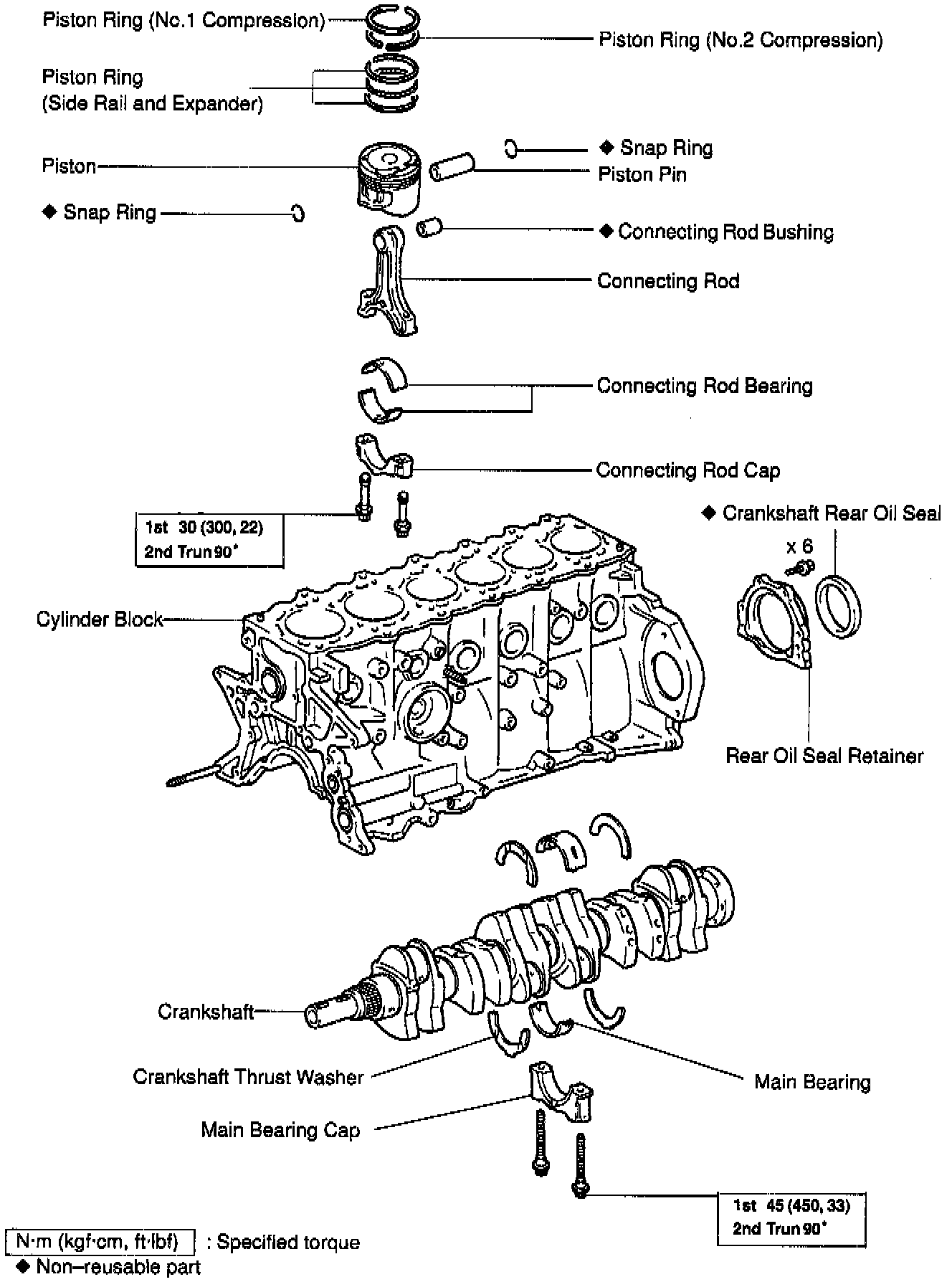 Piston Ring (No.1 Compression)

Piston Ring (No.2 Compression)

Piston Ring
(Side Rail and Expander)

◆ Snap Ring

Piston

Piston Pin

◆ Snap Ring

◆ Connecting Rod Bushing

Connecting Rod

Connecting Rod Bearing

Connecting Rod Cap

1st 30 (300, 22)
2nd Trun 90°

◆ Crankshaft Rear Oil Seal

x 6

Cylinder Block

Rear Oil Seal Retainer

Crankshaft

Crankshaft Thrust Washer

Main Bearing

Main Bearing Cap

1st 45 (450, 33)
2nd Trun 90°

N·m (kgf·cm, ft·lbf) : Specified torque
◆ Non–reusable part