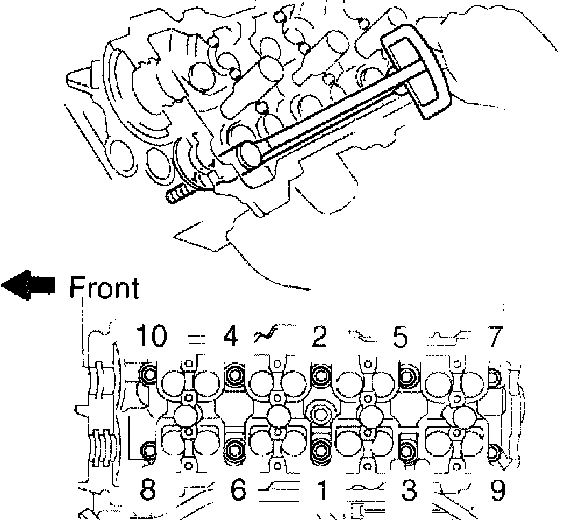 Front

10 4 2 5 7

8 6 1 3 9