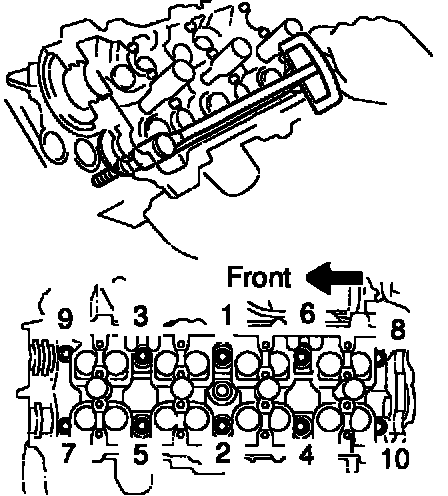 Front

9 3 1 6 8

7 5 2 4 10