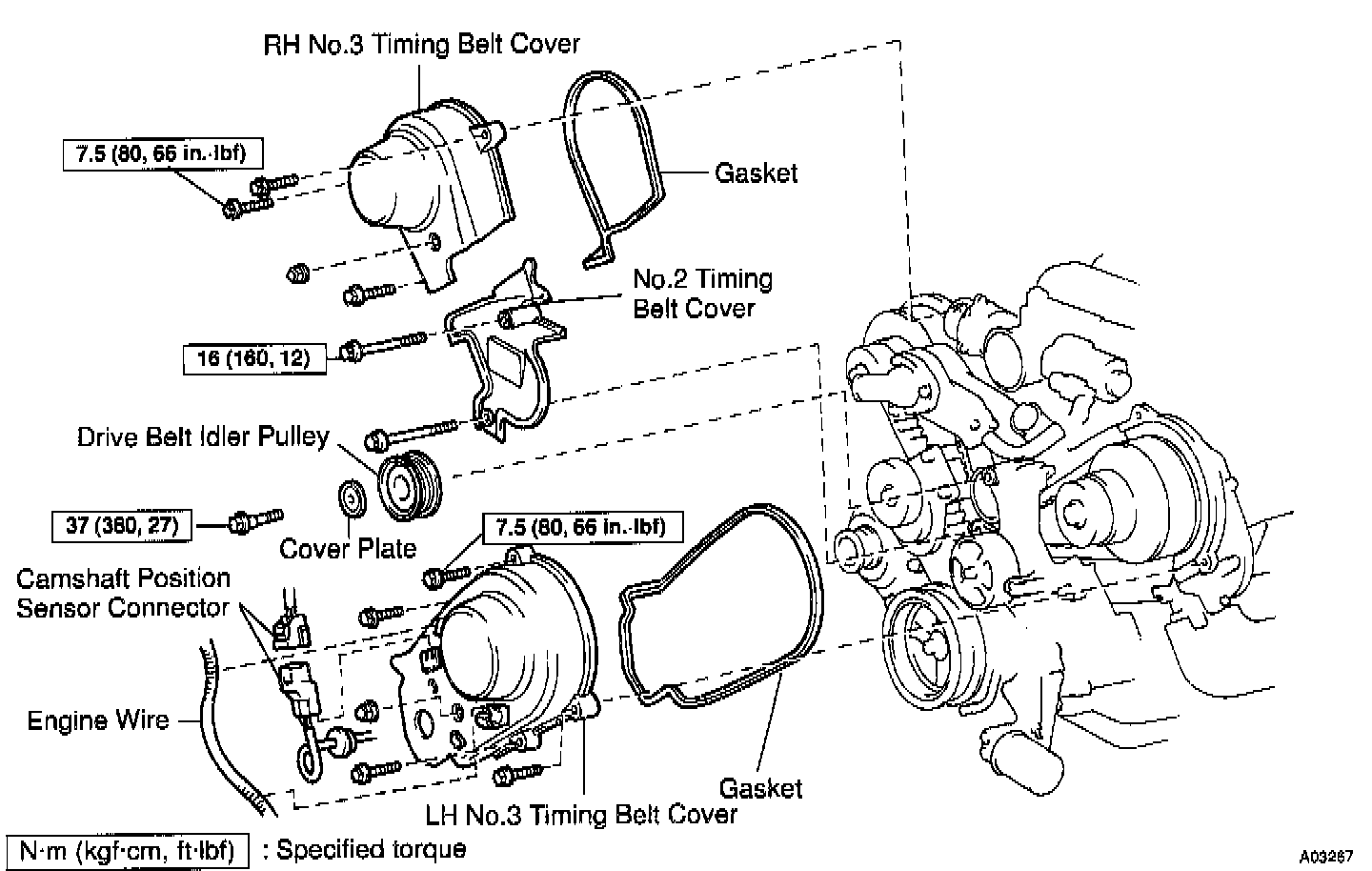 RH No.3 Timing Belt Cover

7.5 (80, 66 in.·lbf)

Gasket

No.2 Timing Belt Cover

16 (160, 12)

Drive Belt Idler Pulley

37 (380, 27)

Cover Plate

7.5 (80, 66 in.·lbf)

Camshaft Position Sensor Connector

Engine Wire

Gasket

LH No.3 Timing Belt Cover

N·m (kgf·cm, ft·lbf) : Specified torque

A03267