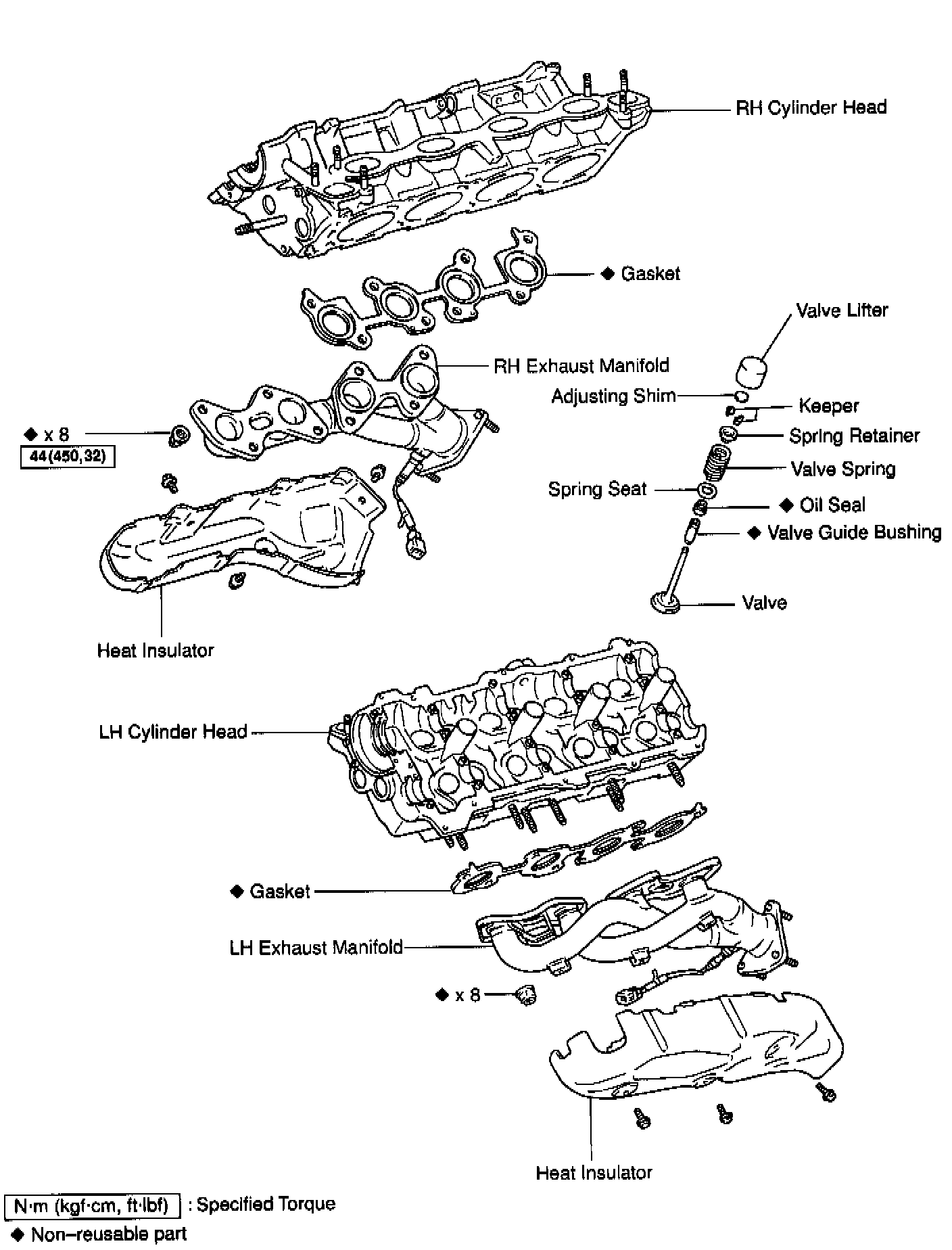 RH Cylinder Head

◆ Gasket

Valve Lifter

RH Exhaust Manifold

Adjusting Shim

Keeper

◆ x 8

44 (450, 32)

Spring Retainer

Valve Spring

Spring Seat

◆ Oil Seal

◆ Valve Guide Bushing

Valve

Heat Insulator

LH Cylinder Head

◆ Gasket

LH Exhaust Manifold

◆ x 8

Heat Insulator

N·m (kgf·cm, ft·lbf) : Specified Torque

◆ Non–reusable part