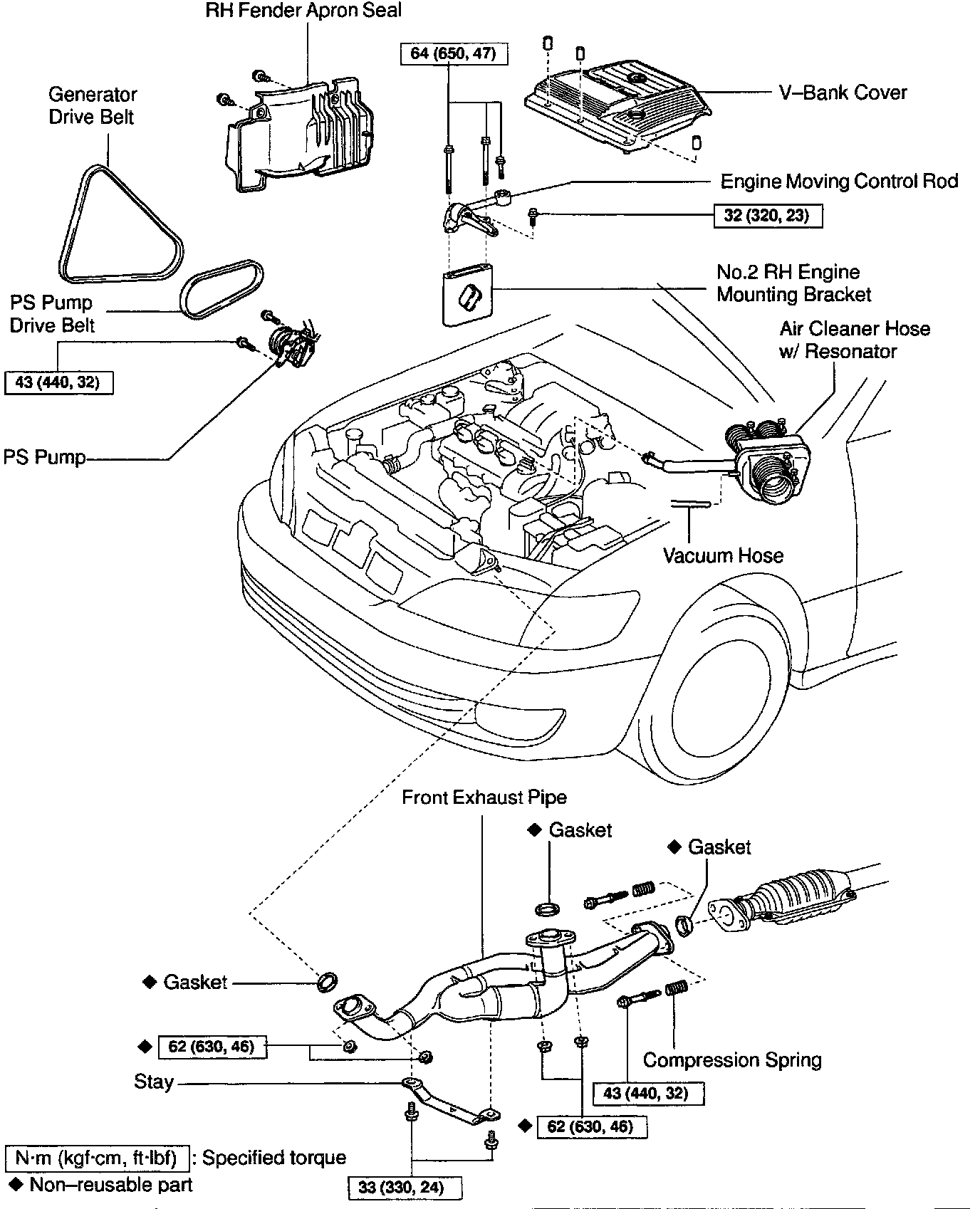 RH Fender Apron Seal

64 (650, 47)

V–Bank Cover

Generator Drive Belt

Engine Moving Control Rod

32 (320, 23)

No.2 RH Engine Mounting Bracket

PS Pump Drive Belt

Air Cleaner Hose w/ Resonator

43 (440, 32)

PS Pump

Vacuum Hose

Front Exhaust Pipe

◆ Gasket

◆ Gasket

◆ Gasket

◆ 62 (630, 46)

Compression Spring

Stay

43 (440, 32)

◆ 62 (630, 46)

N·m (kgf·cm, ft·lbf) : Specified torque

◆ Non–reusable part

33 (330, 24)