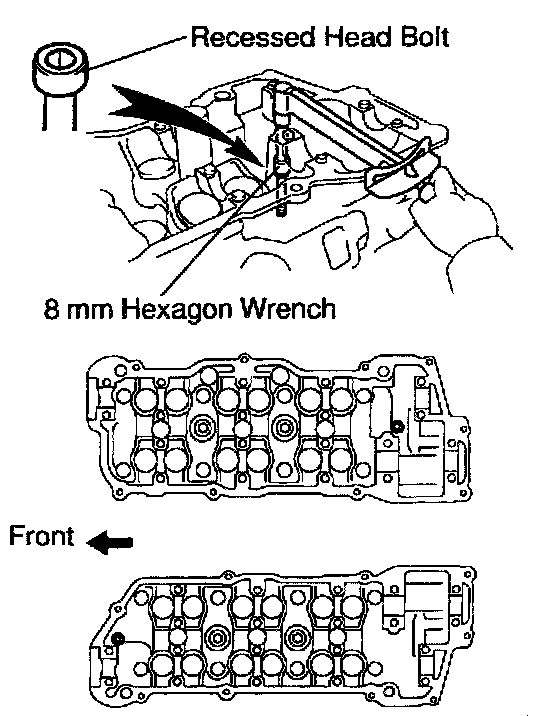 Recessed Head Bolt

8 mm Hexagon Wrench

Front