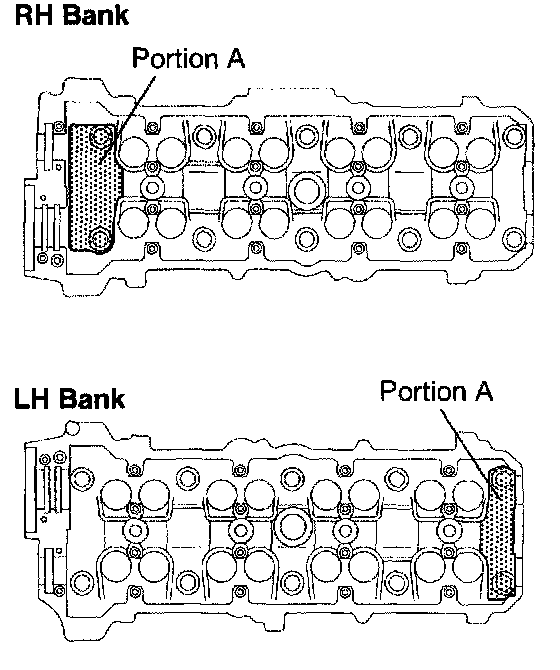 RH Bank

Portion A

LH Bank

Portion A