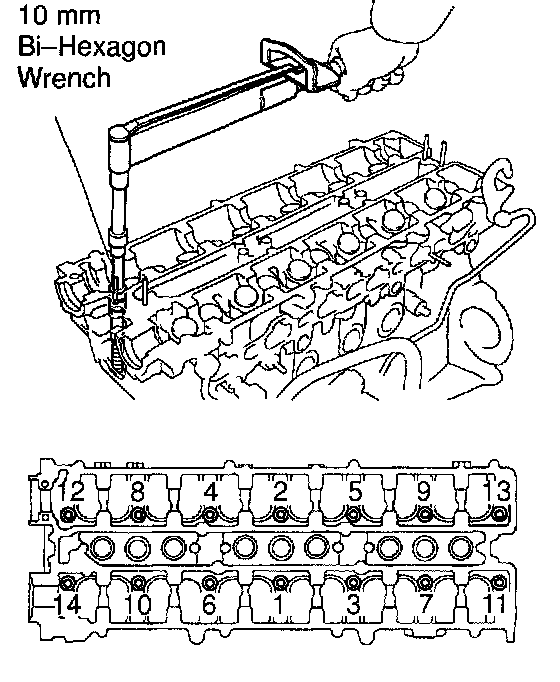 10 mm
Bi–Hexagon
Wrench

12 8 4 2 5 9 13

14 10 6 1 3 7 11