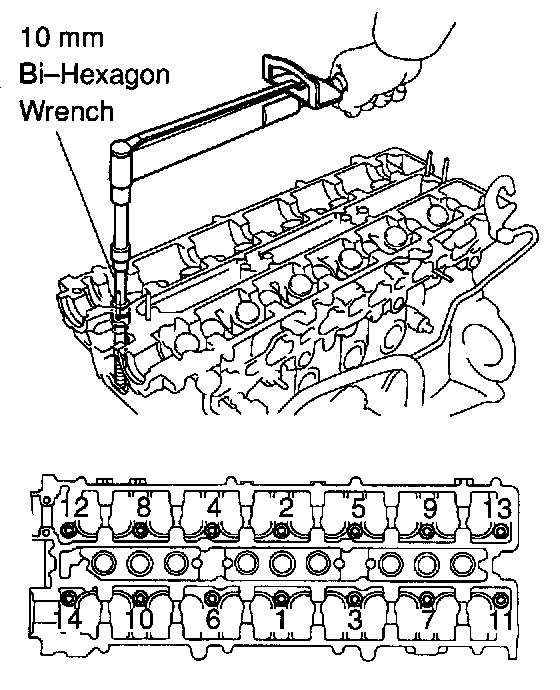 10 mm
Bi–Hexagon
Wrench

12 8 4 2 5 9 13

14 10 6 1 3 7 11