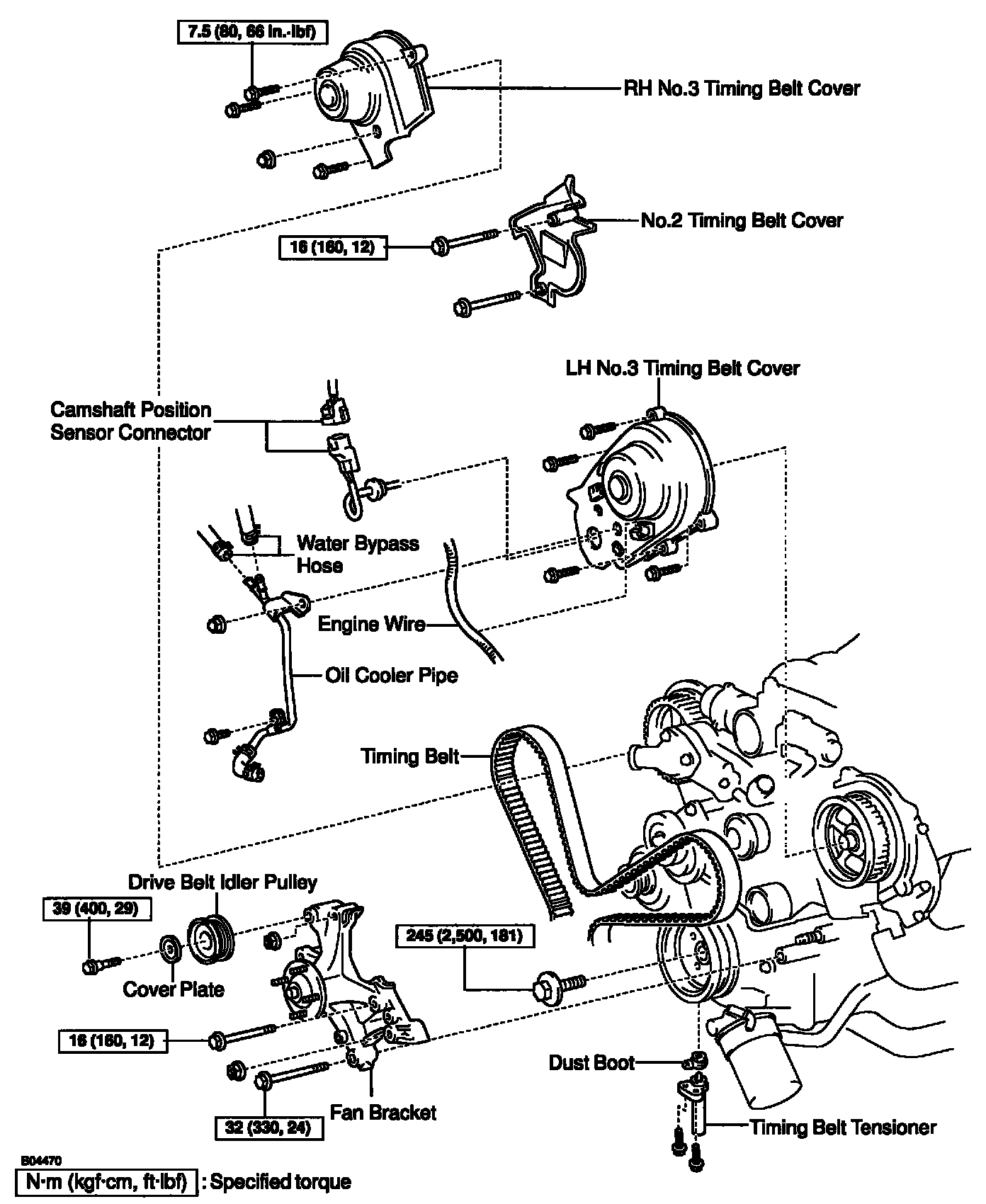 7.5 (80, 66 in.·lbf)

RH No.3 Timing Belt Cover

No.2 Timing Belt Cover

16 (160, 12)

LH No.3 Timing Belt Cover

Camshaft Position Sensor Connector

Water Bypass Hose

Engine Wire

Oil Cooler Pipe

Timing Belt

Drive Belt Idler Pulley

39 (400, 29)

Cover Plate

245 (2,500, 181)

16 (160, 12)

Dust Boot

Fan Bracket

32 (330, 24)

Timing Belt Tensioner

B04470

N·m (kgf·cm, ft·lbf) : Specified torque