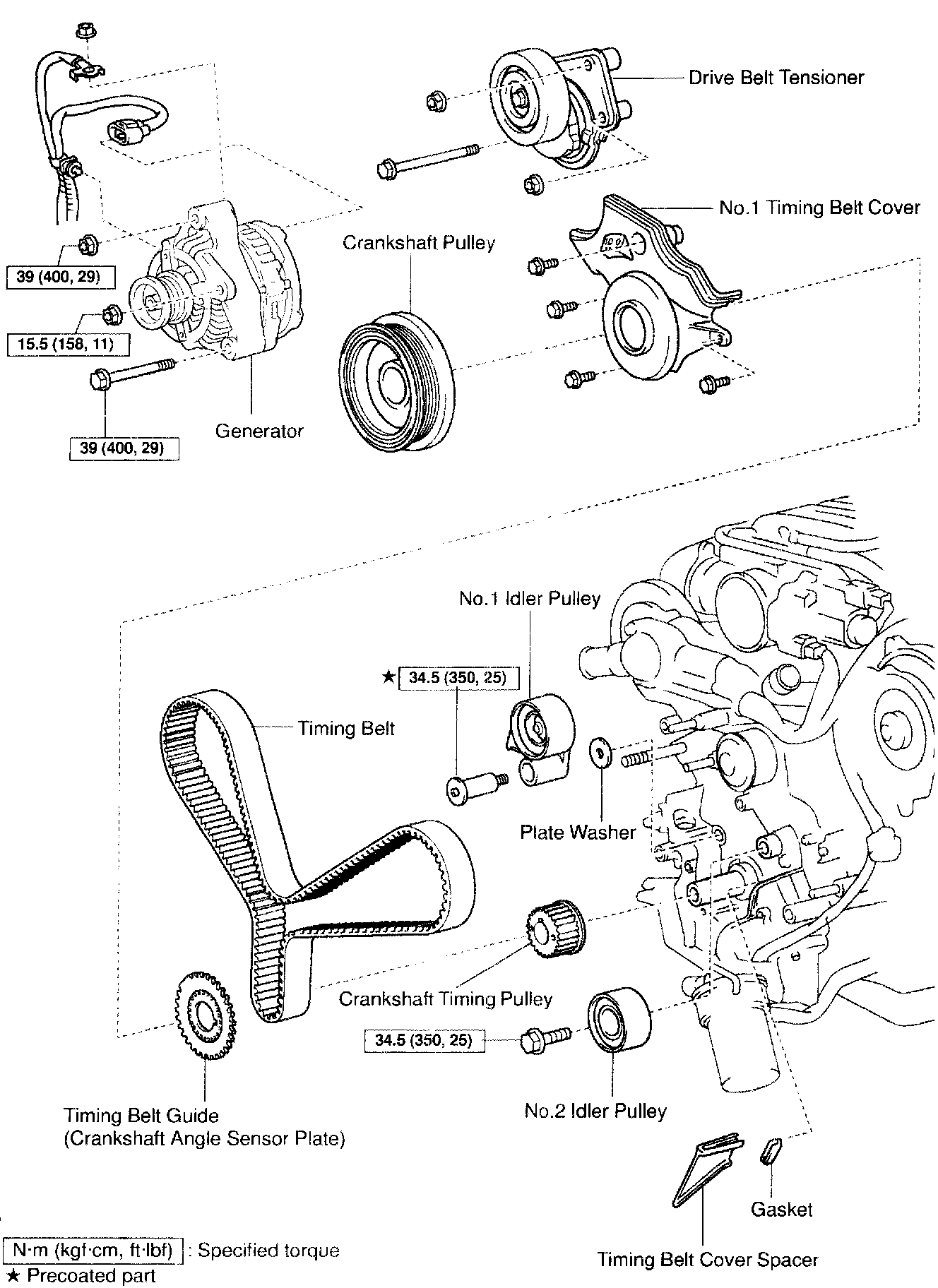 Drive Belt Tensioner

No.1 Timing Belt Cover

Crankshaft Pulley

39 (400, 29)

15.5 (158, 11)

39 (400, 29)

Generator

No.1 Idler Pulley

★ 34.5 (350, 25)

Timing Belt

Plate Washer

Crankshaft Timing Pulley

34.5 (350, 25)

No.2 Idler Pulley

Timing Belt Guide
(Crankshaft Angle Sensor Plate)

Gasket

Timing Belt Cover Spacer

N·m (kgf·cm, ft·lbf) : Specified torque
★ Precoated part