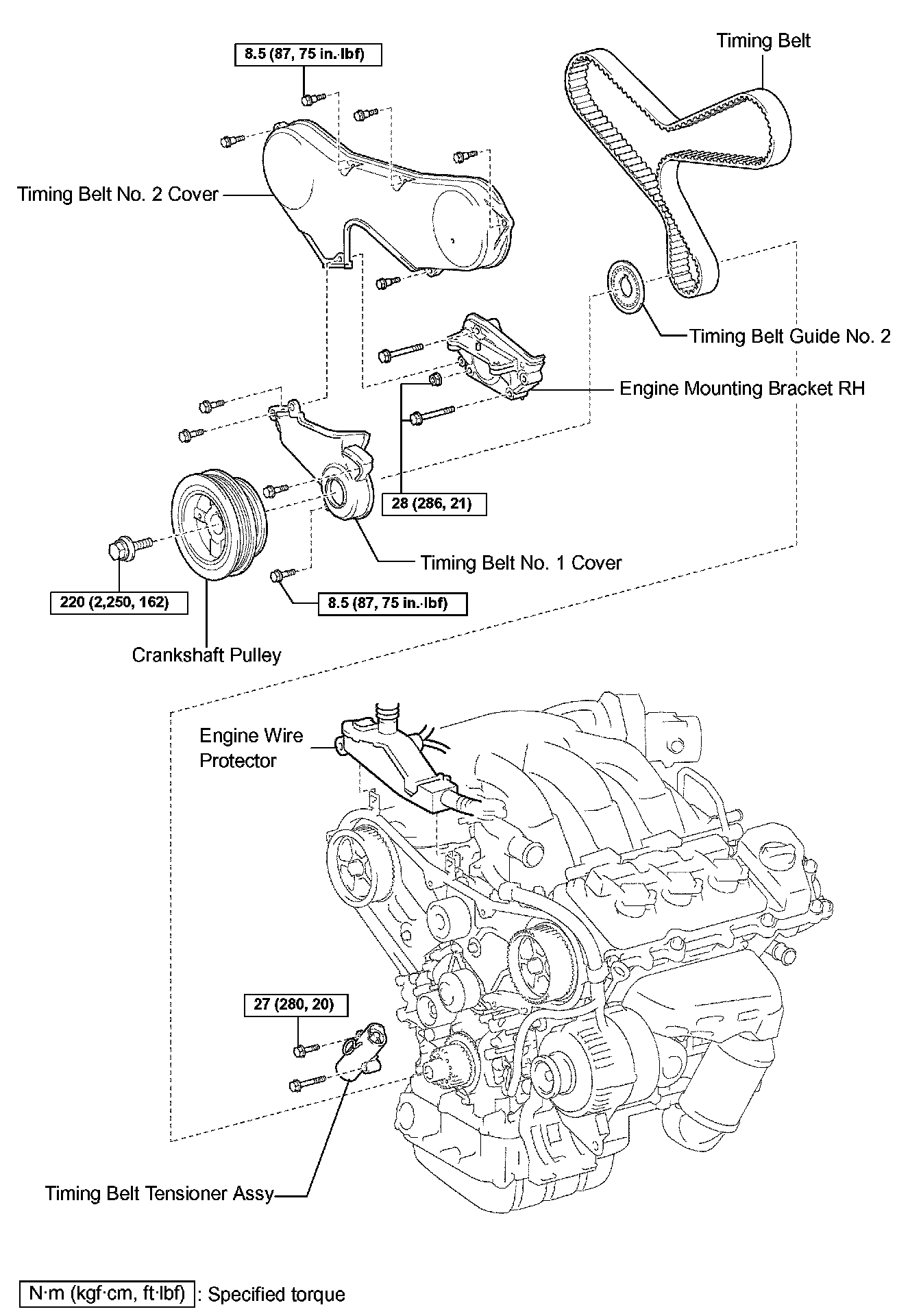 8.5 (87, 75 in.·lbf)

Timing Belt

Timing Belt No. 2 Cover

Timing Belt Guide No. 2

Engine Mounting Bracket RH

28 (286, 21)

Timing Belt No. 1 Cover

220 (2,250, 162)

8.5 (87, 75 in.·lbf)

Crankshaft Pulley

Engine Wire Protector

27 (280, 20)

Timing Belt Tensioner Assy

N·m (kgf·cm, ft·lbf) : Specified torque