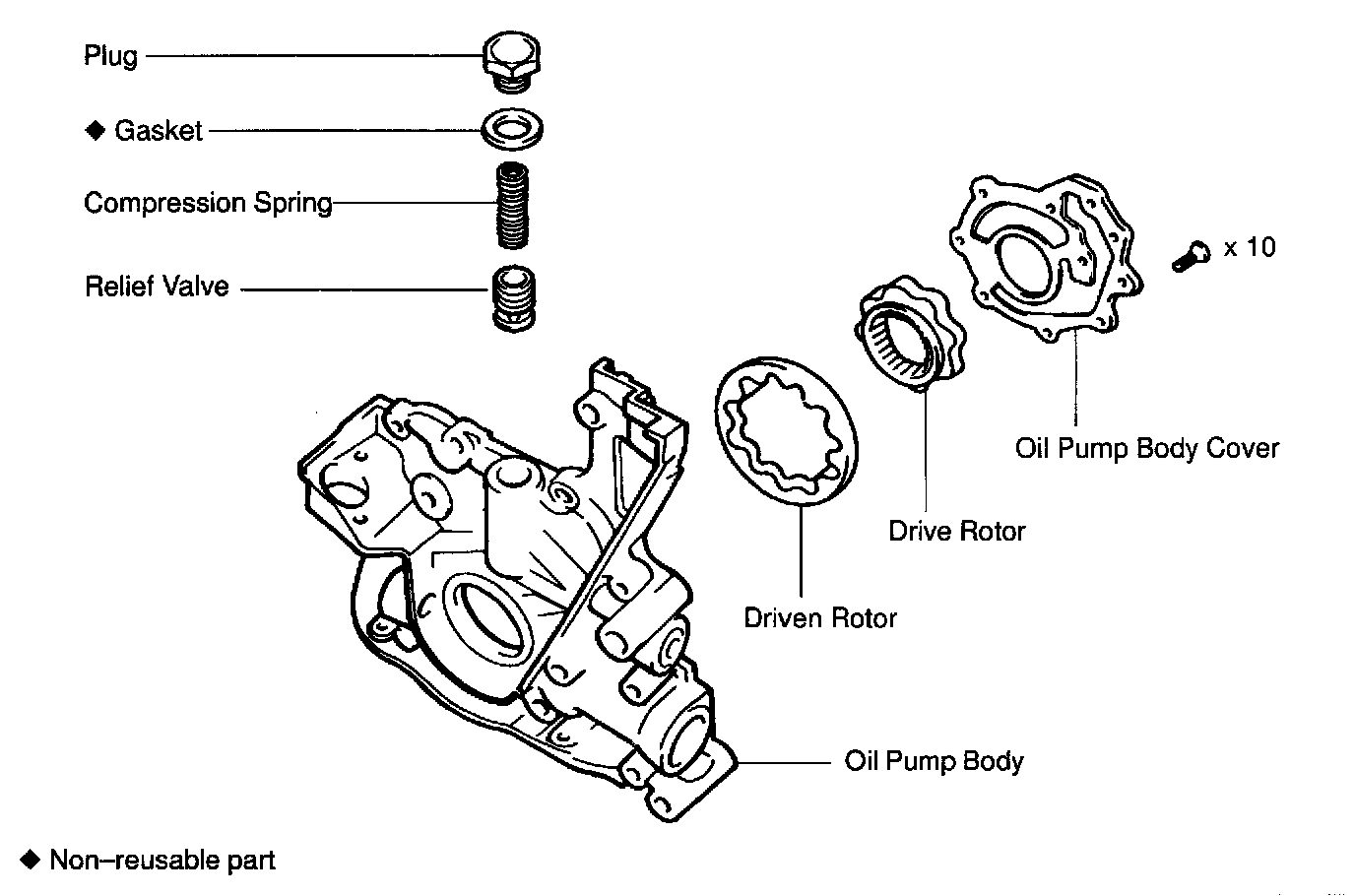 Plug

◆ Gasket

Compression Spring

Relief Valve

x 10

Oil Pump Body Cover

Drive Rotor

Driven Rotor

Oil Pump Body

◆ Non–reusable part