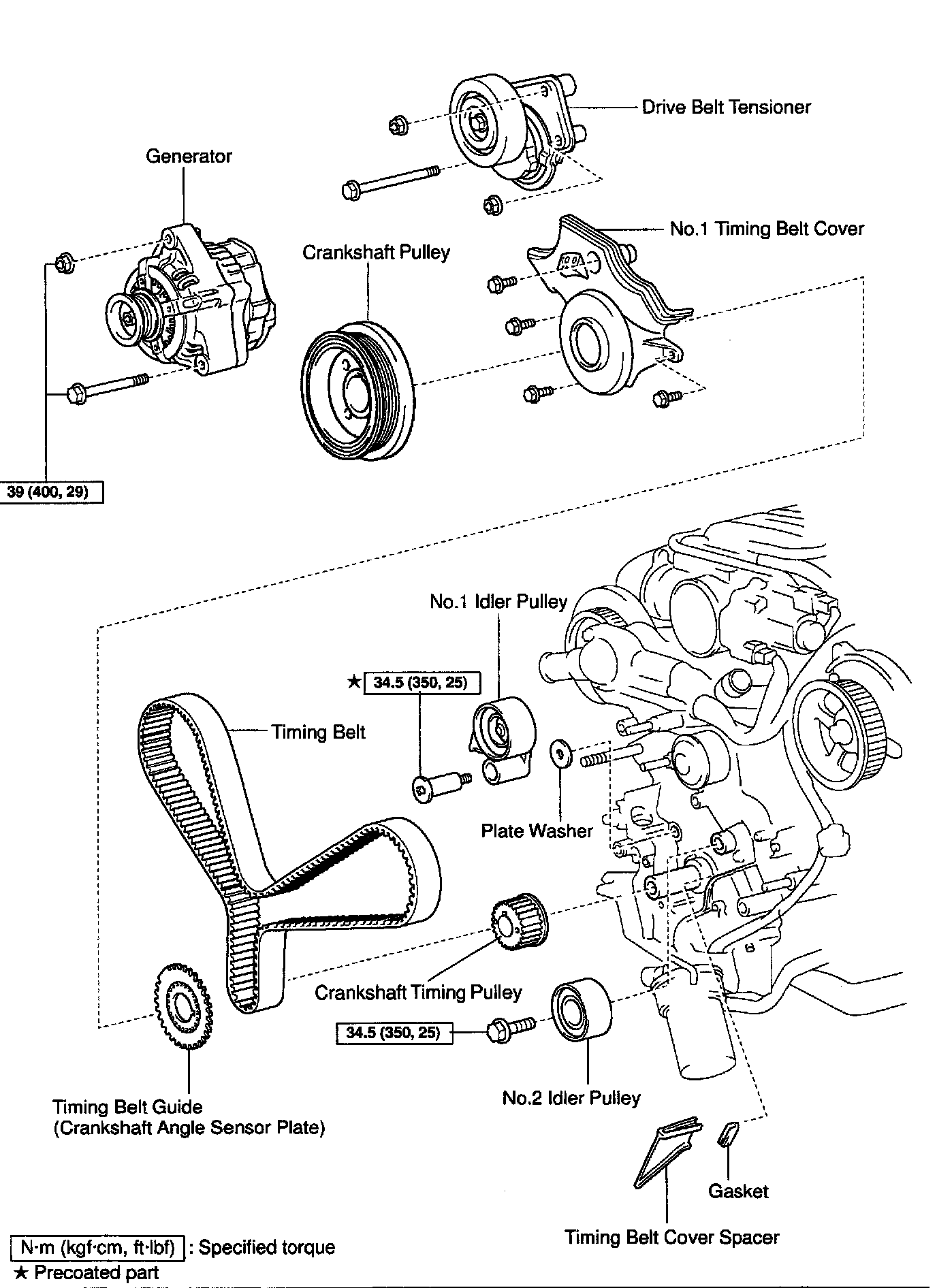 Drive Belt Tensioner

Generator

No.1 Timing Belt Cover

Crankshaft Pulley

39 (400, 29)

No.1 Idler Pulley

★ 34.5 (350, 25)

Timing Belt

Plate Washer

Crankshaft Timing Pulley

34.5 (350, 25)

No.2 Idler Pulley

Timing Belt Guide (Crankshaft Angle Sensor Plate)

Gasket

Timing Belt Cover Spacer

N·m (kgf·cm, ft·lbf) : Specified torque

★ Precoated part