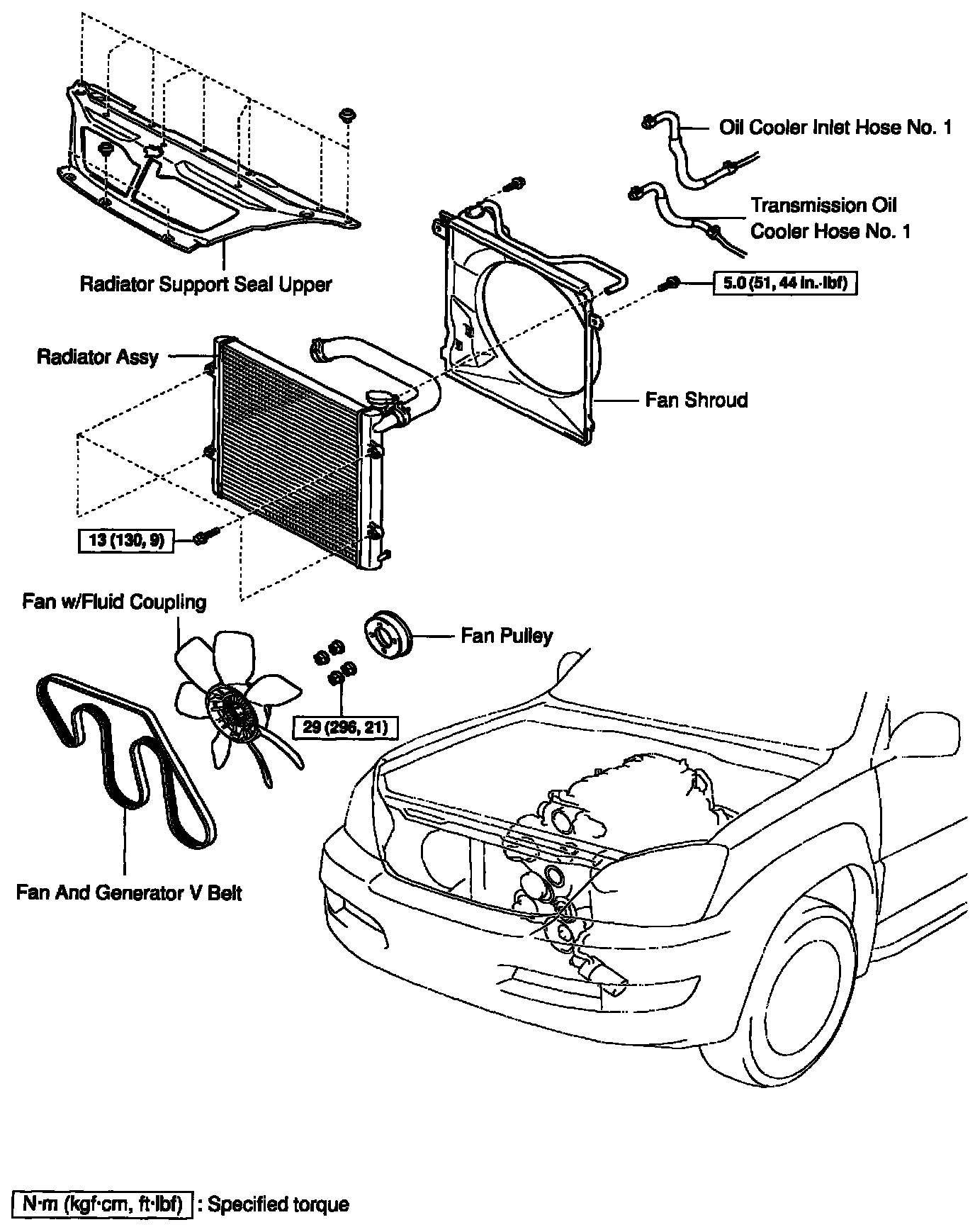 Oil Cooler Inlet Hose No. 1

Transmission Oil Cooler Hose No. 1

Radiator Support Seal Upper

5.0 (51, 44 in.·lbf)

Radiator Assy

Fan Shroud

13 (130, 9)

Fan w/Fluid Coupling

Fan Pulley

29 (296, 21)

Fan And Generator V Belt

N·m (kgf·cm, ft·lbf) : Specified torque