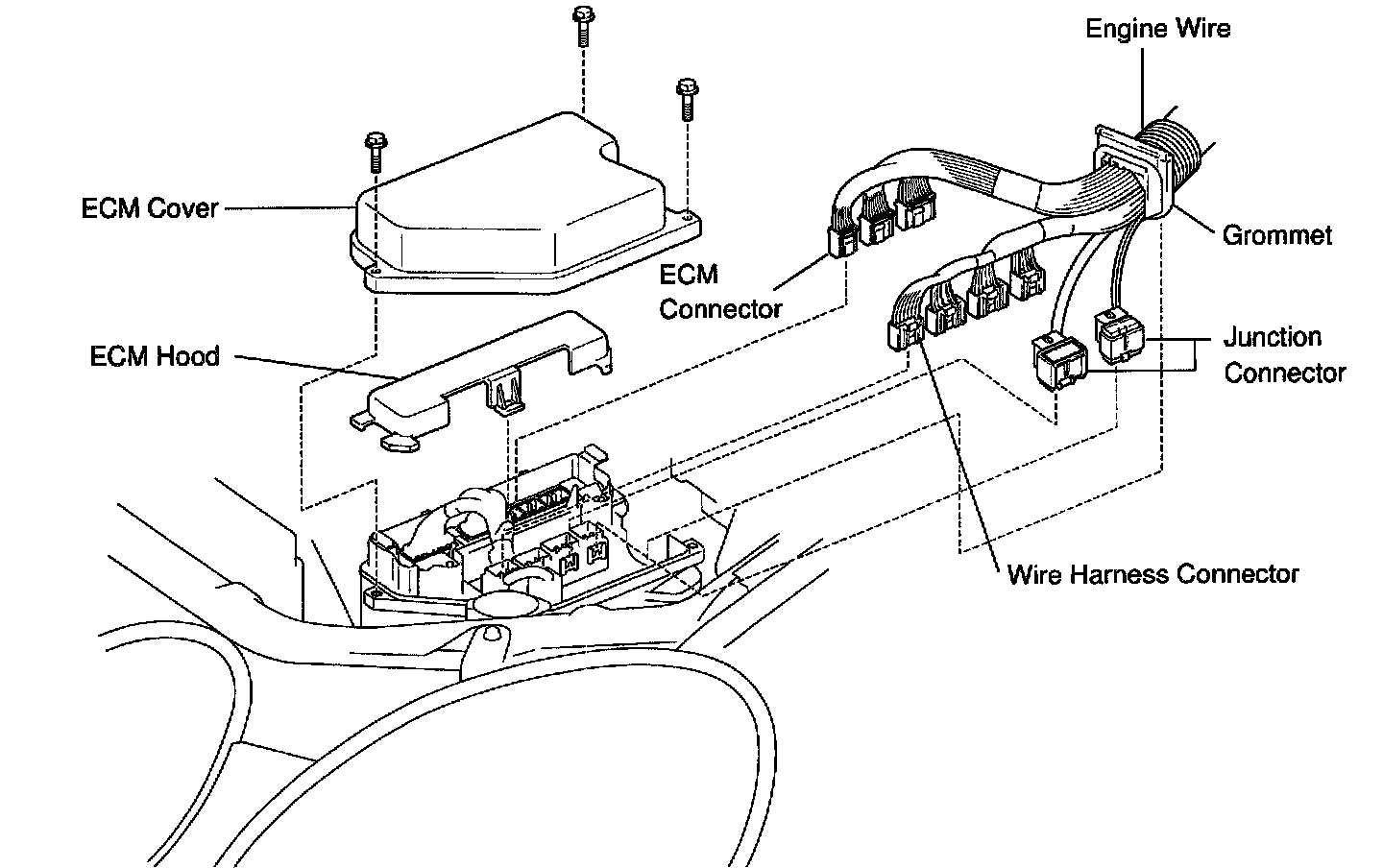 Engine Wire

ECM Cover

Grommet

ECM Connector

ECM Hood

Junction Connector

Wire Harness Connector