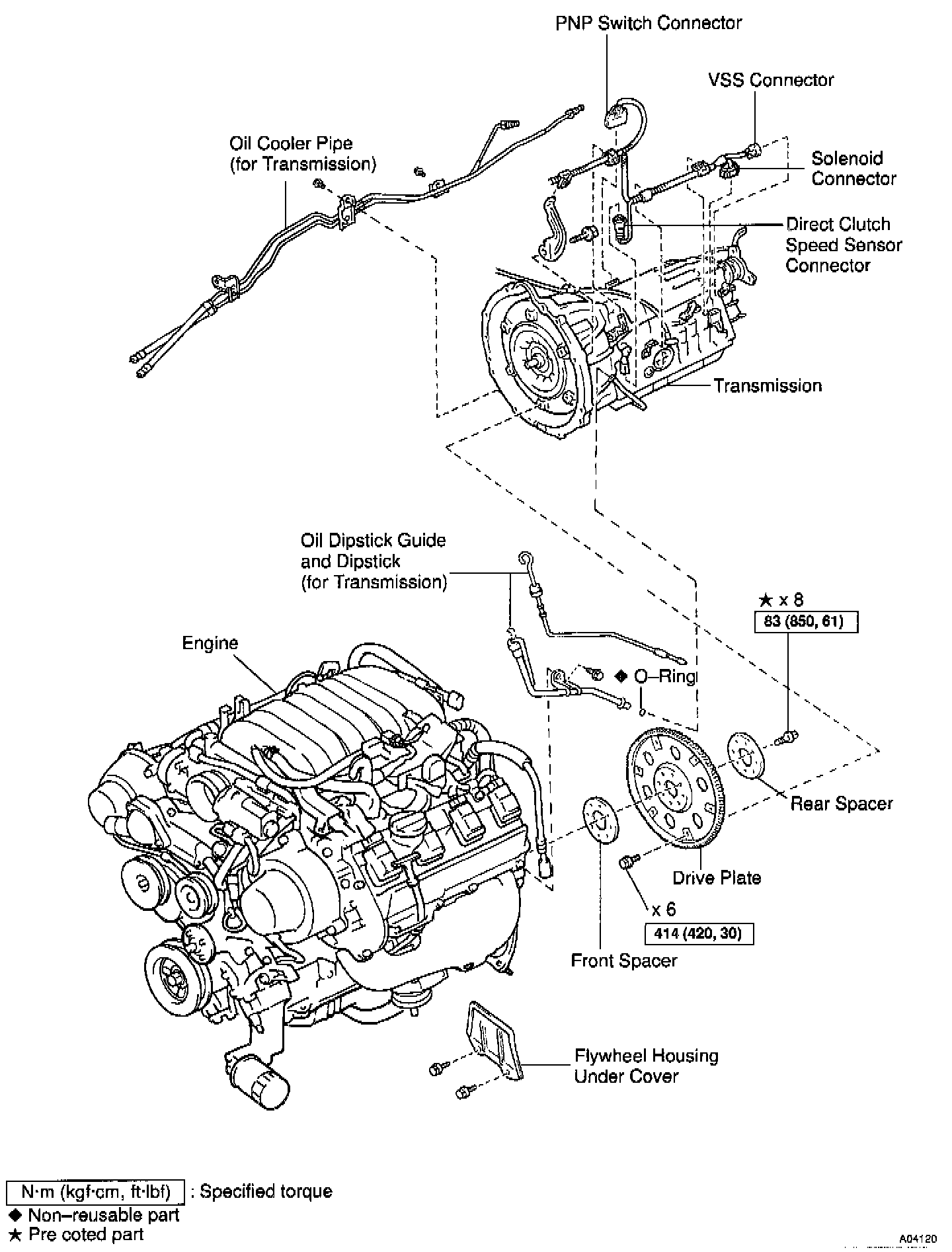 PNP Switch Connector

VSS Connector

Oil Cooler Pipe (for Transmission)

Solenoid Connector

Direct Clutch Speed Sensor Connector

Transmission

Oil Dipstick Guide and Dipstick (for Transmission)

★ x 8

83 (850, 61)

Engine

◆ O–Ring

Rear Spacer

Drive Plate

x 6

414 (420, 30)

Front Spacer

Flywheel Housing Under Cover

N·m (kgf·cm, ft·lbf) : Specified torque
◆ Non–reusable part
★ Pre coted part

A04120