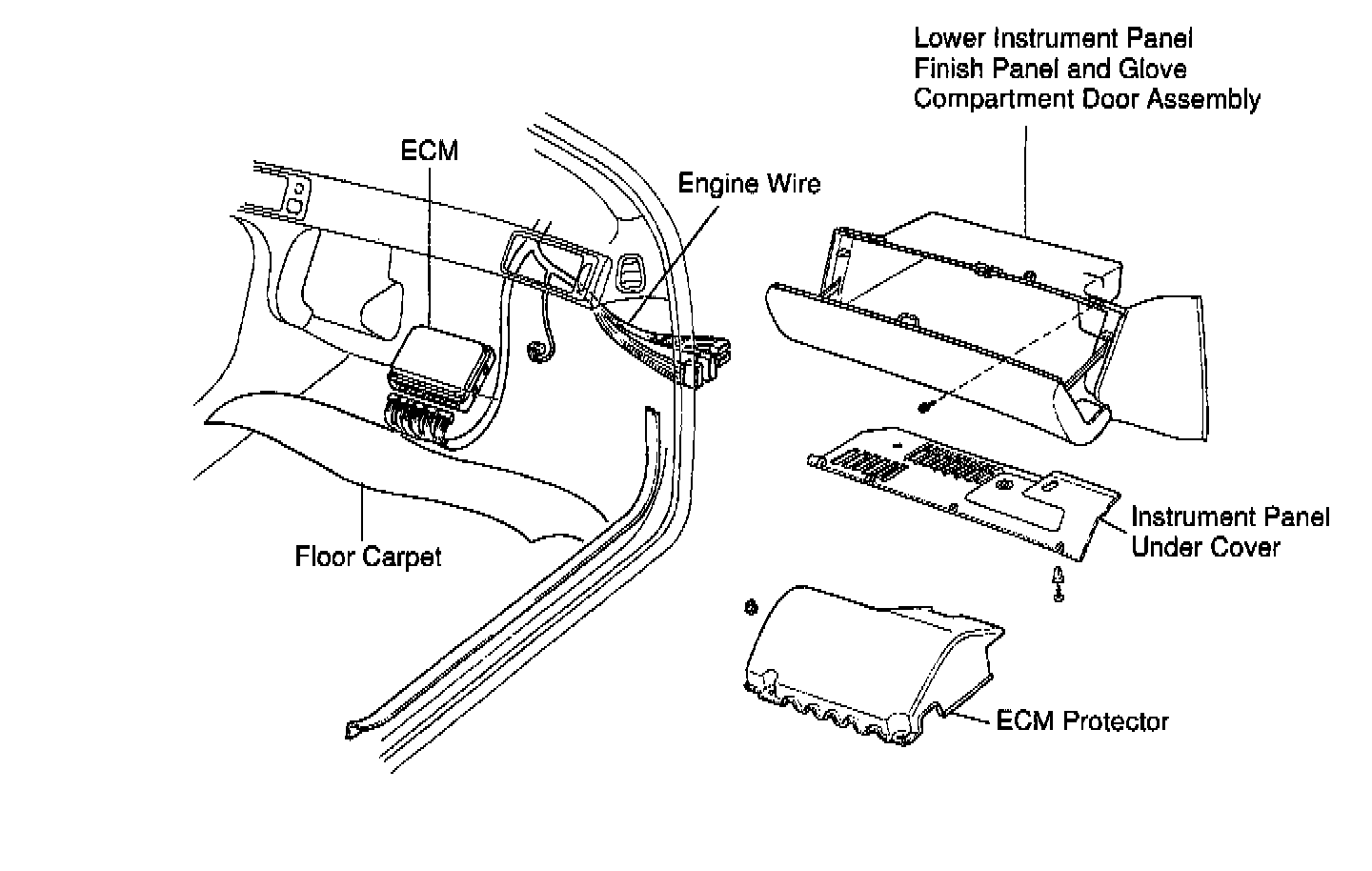 Lower Instrument Panel Finish Panel and Glove Compartment Door Assembly

ECM

Engine Wire

Floor Carpet

Instrument Panel Under Cover

ECM Protector