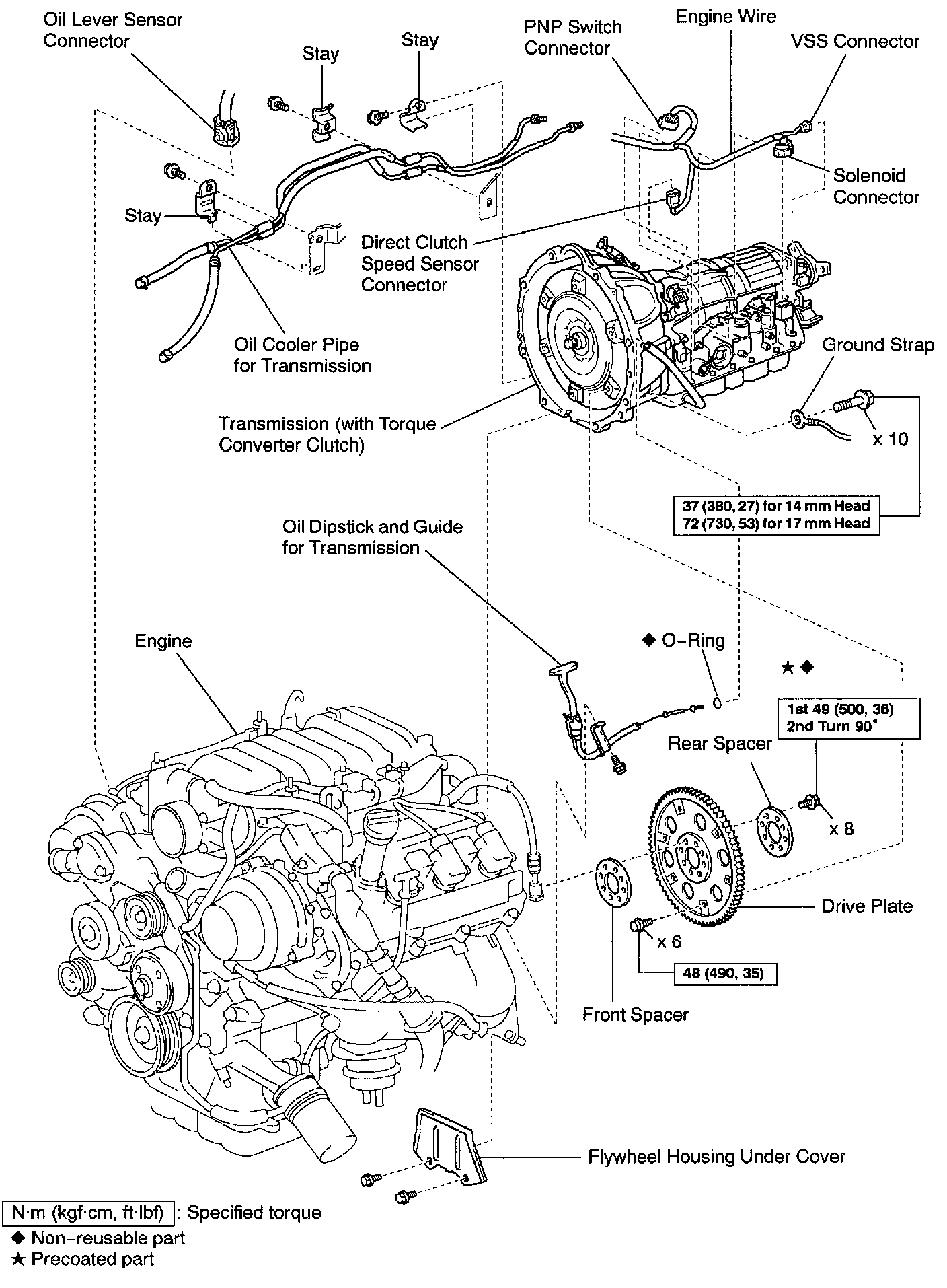 Oil Lever Sensor Connector

Stay

Stay

PNP Switch Connector

Engine Wire

VSS Connector

Solenoid Connector

Stay

Direct Clutch Speed Sensor Connector

Oil Cooler Pipe for Transmission

Ground Strap

Transmission (with Torque Converter Clutch)

x 10

37 (380, 27) for 14 mm Head
72 (730, 53) for 17 mm Head

Oil Dipstick and Guide for Transmission

Engine

◆ O–Ring

★ ◆

1st 49 (500, 36)
2nd Turn 90°

Rear Spacer

x 8

Drive Plate

x 6

48 (490, 35)

Front Spacer

Flywheel Housing Under Cover

N·m (kgf·cm, ft·lbf) : Specified torque
◆ Non–reusable part
★ Precoated part