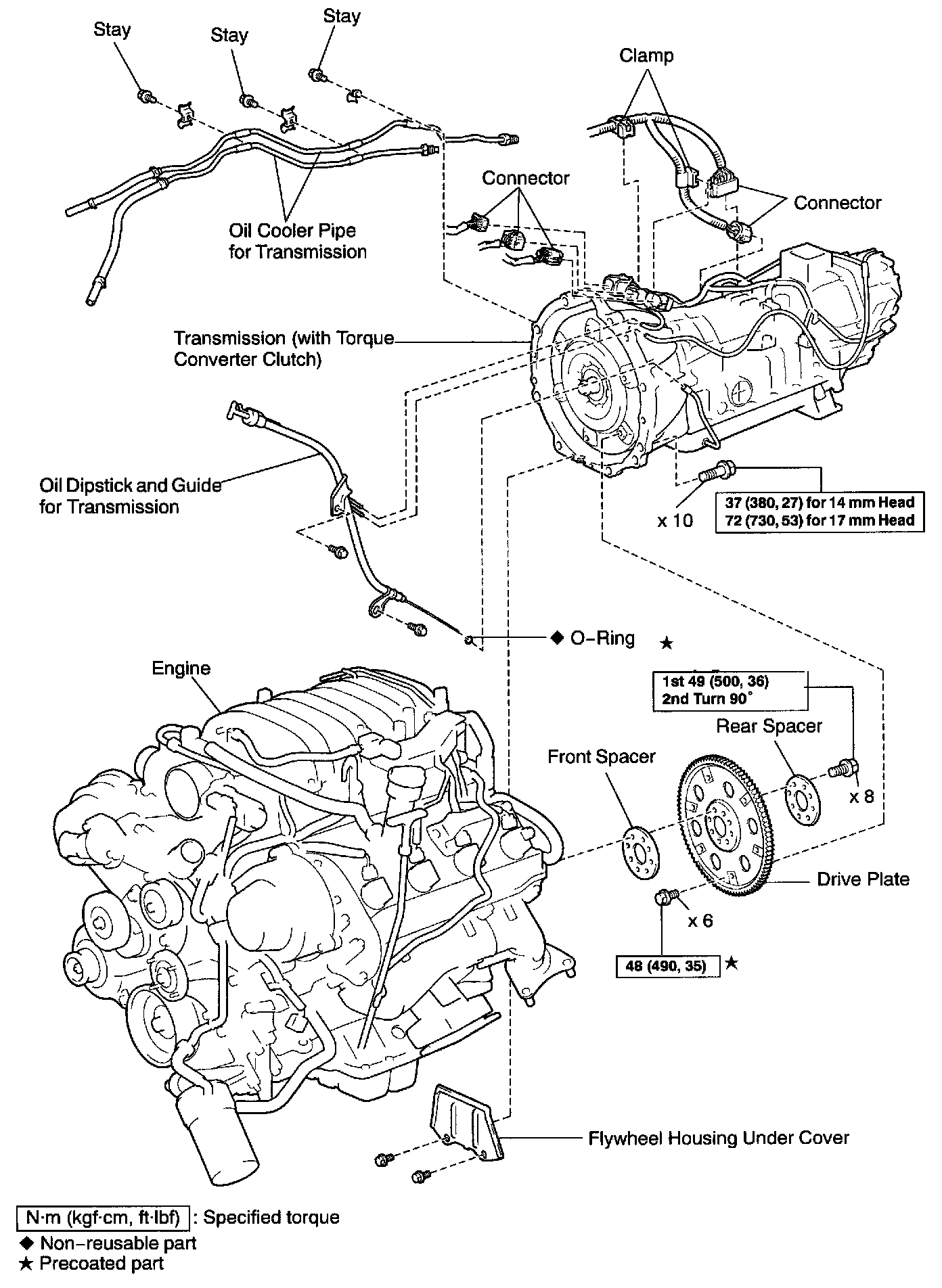 Stay
Stay
Stay
Clamp
Connector
Connector
Oil Cooler Pipe for Transmission
Transmission (with Torque Converter Clutch)
Oil Dipstick and Guide for Transmission
x 10
37 (380, 27) for 14 mm Head
72 (730, 53) for 17 mm Head
◆ O–Ring ★
Engine
1st 49 (500, 36)
2nd Turn 90°
Rear Spacer
Front Spacer
x 8
Drive Plate
x 6
48 (490, 35) ★
Flywheel Housing Under Cover
N·m (kgf·cm, ft·lbf) : Specified torque
◆ Non–reusable part
★ Precoated part