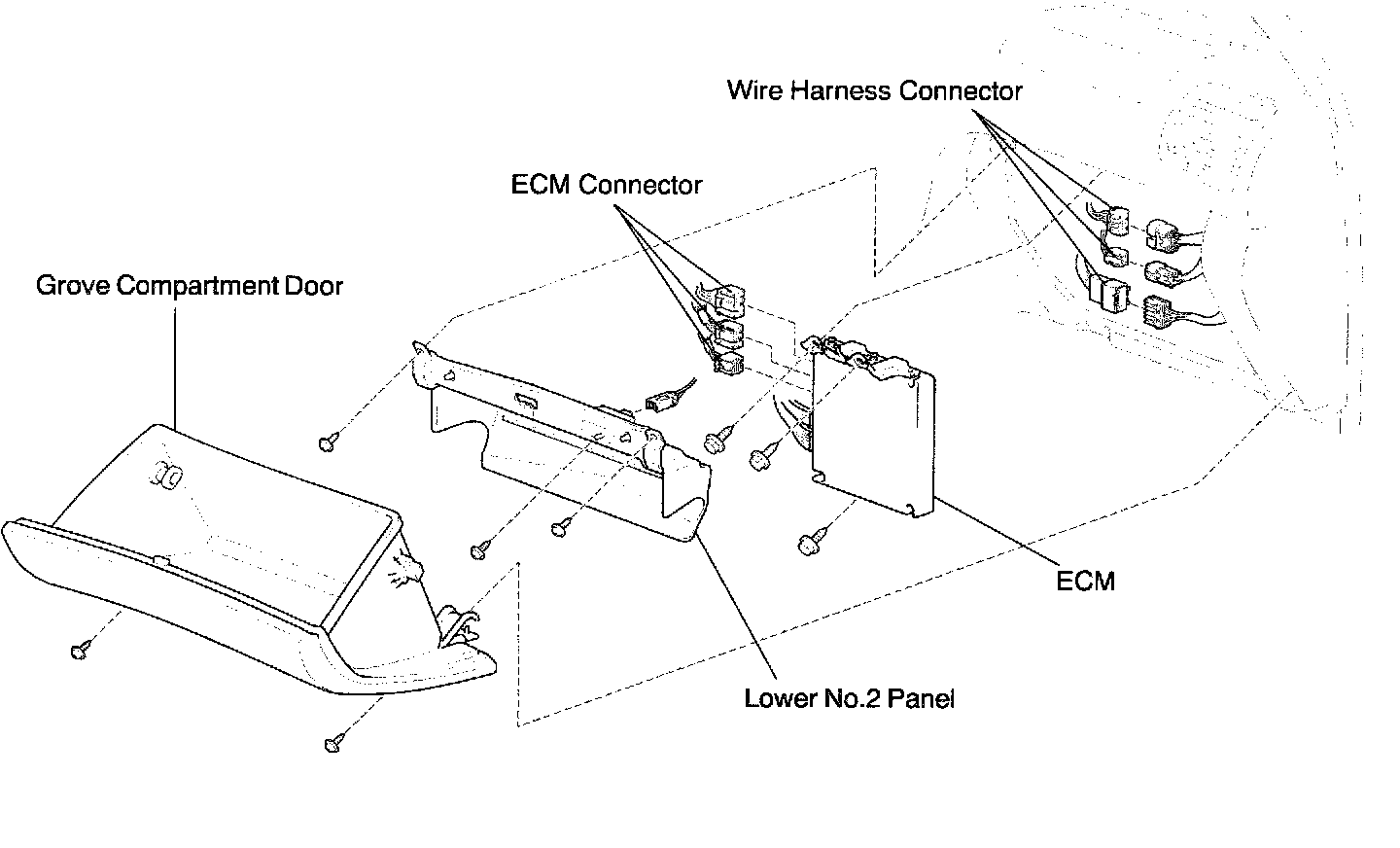 Wire Harness Connector

ECM Connector

Grove Compartment Door

ECM

Lower No.2 Panel