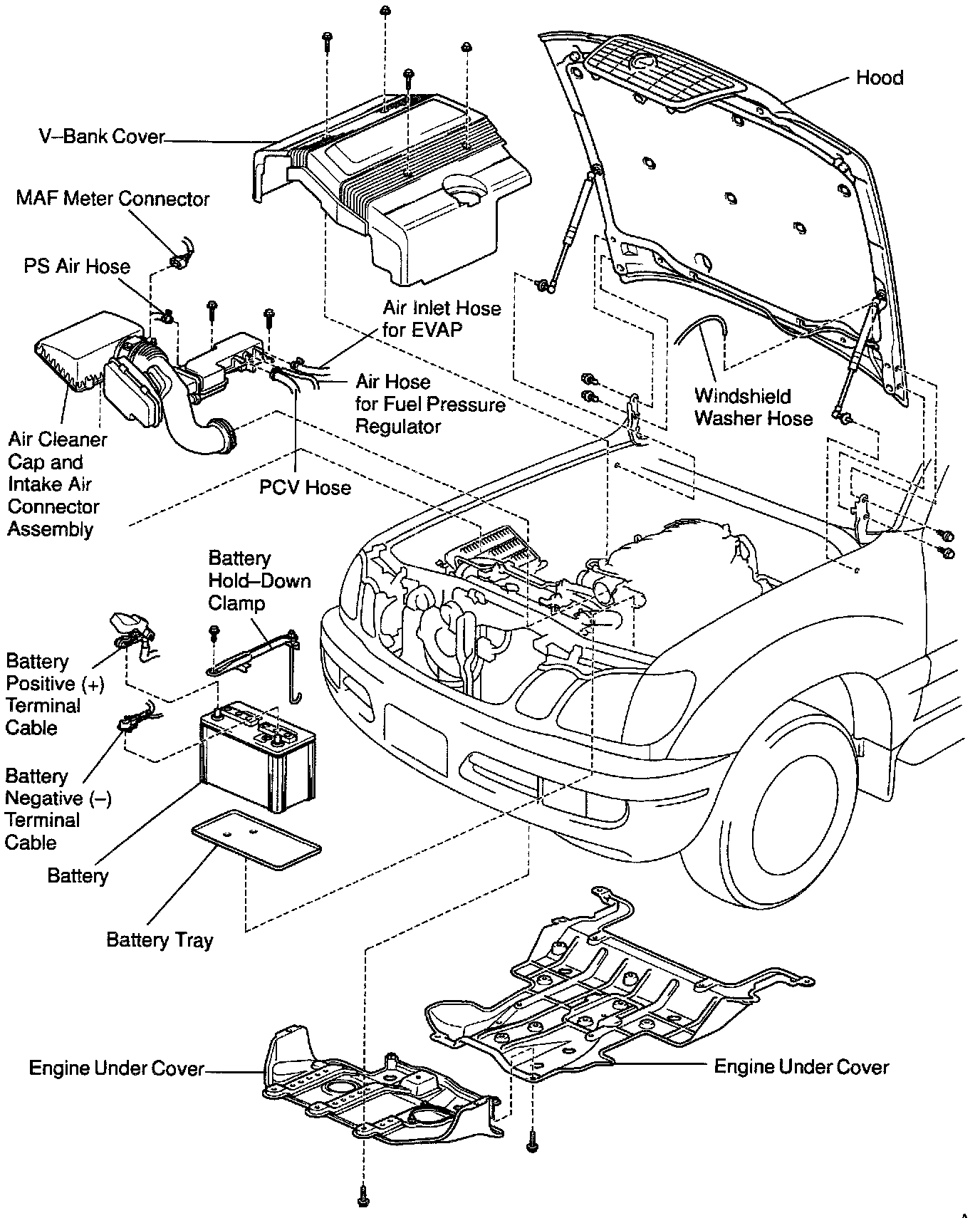 Hood

V–Bank Cover

MAF Meter Connector

PS Air Hose

Air Inlet Hose for EVAP

Air Hose for Fuel Pressure Regulator

Windshield Washer Hose

Air Cleaner Cap and Intake Air Connector Assembly

PCV Hose

Battery Hold–Down Clamp

Battery Positive (+) Terminal Cable

Battery Negative (–) Terminal Cable

Battery

Battery Tray

Engine Under Cover

Engine Under Cover