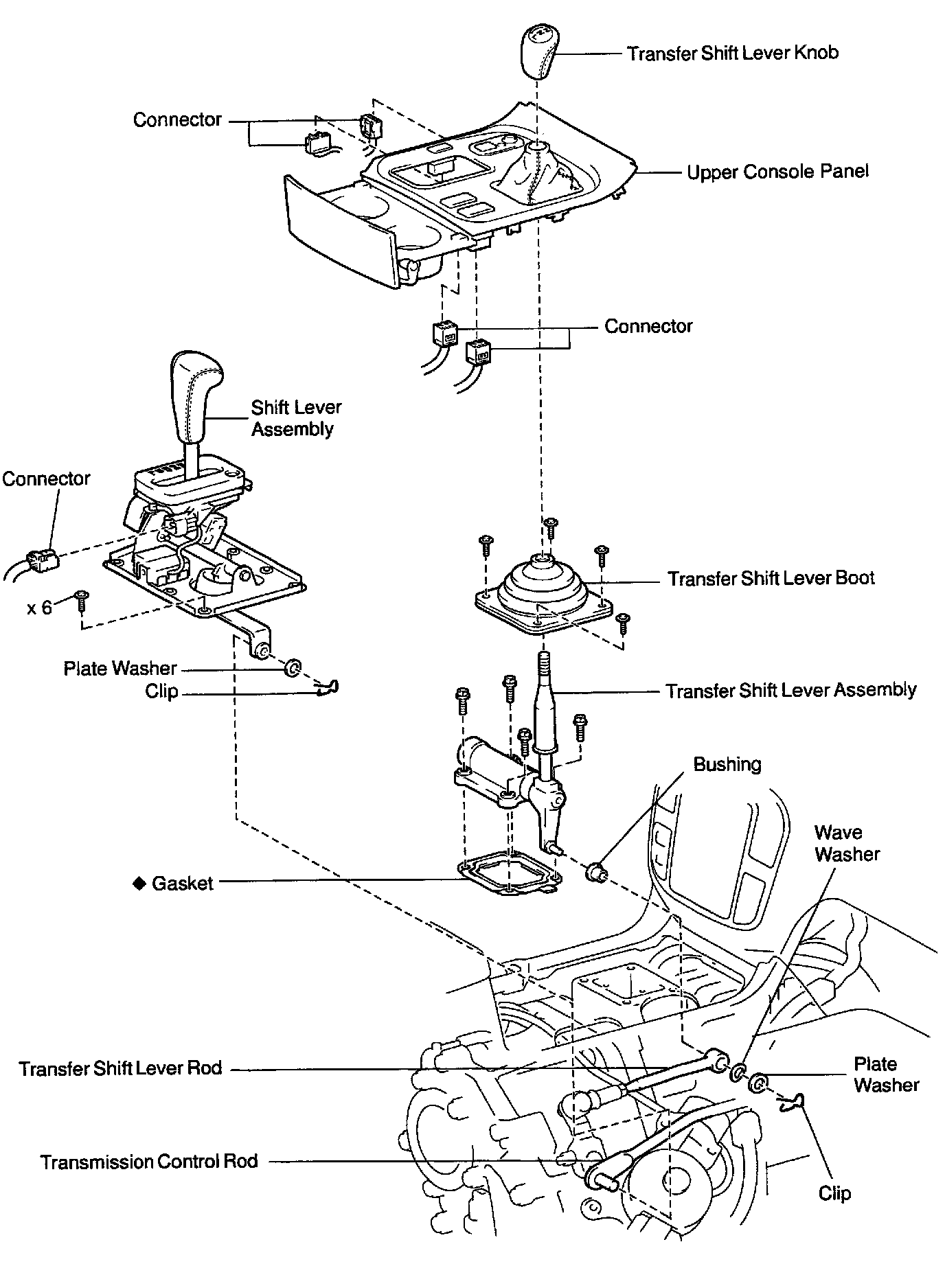 Transfer Shift Lever Knob

Connector

Upper Console Panel

Connector

Shift Lever Assembly

Connector

x 6

Transfer Shift Lever Boot

Plate Washer

Clip

Transfer Shift Lever Assembly

Bushing

Wave Washer

◆ Gasket

Transfer Shift Lever Rod

Plate Washer

Transmission Control Rod

Clip