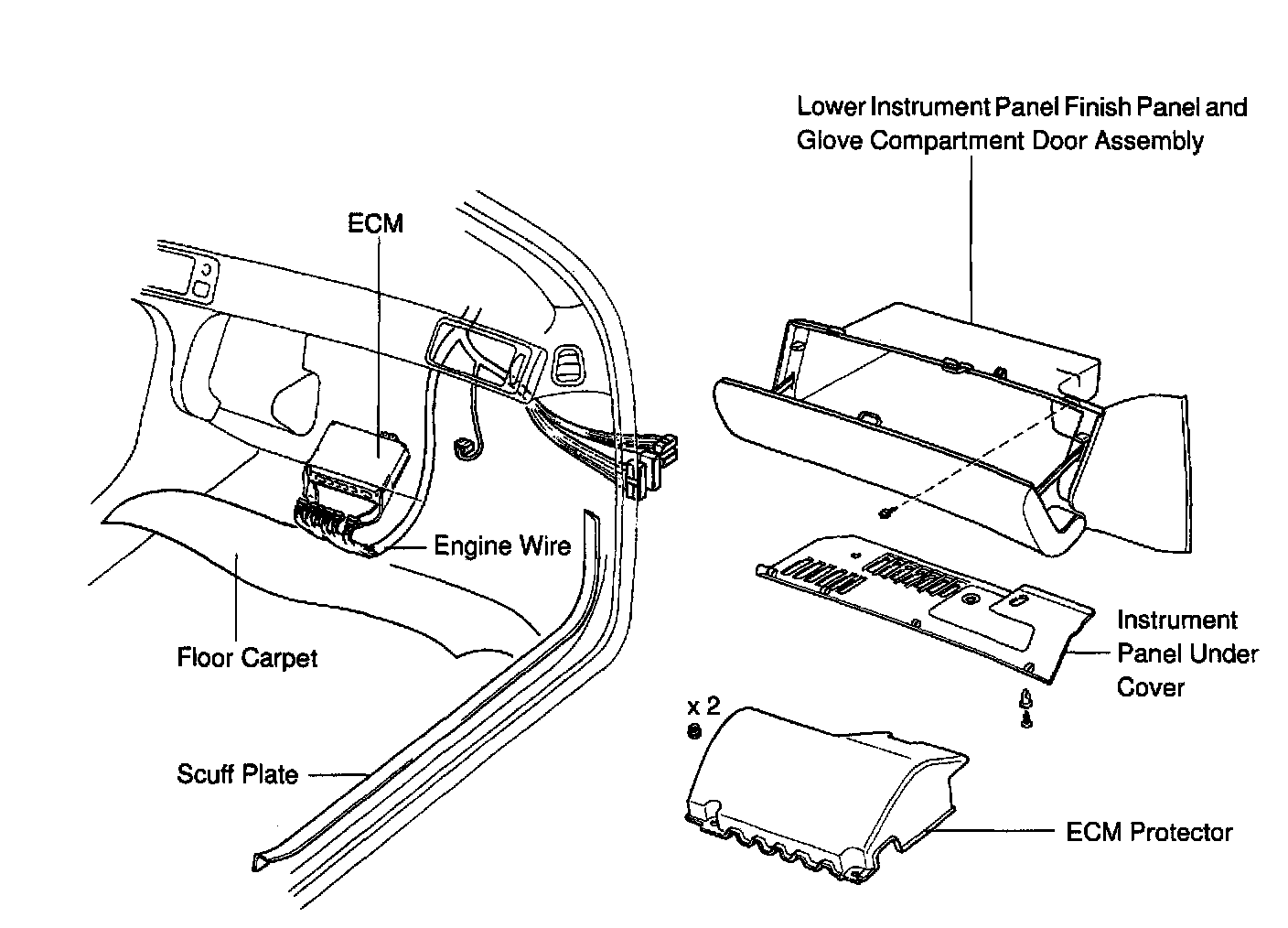 Lower Instrument Panel Finish Panel and Glove Compartment Door Assembly

ECM

Engine Wire

Floor Carpet

Scuff Plate

Instrument Panel Under Cover

x 2

ECM Protector