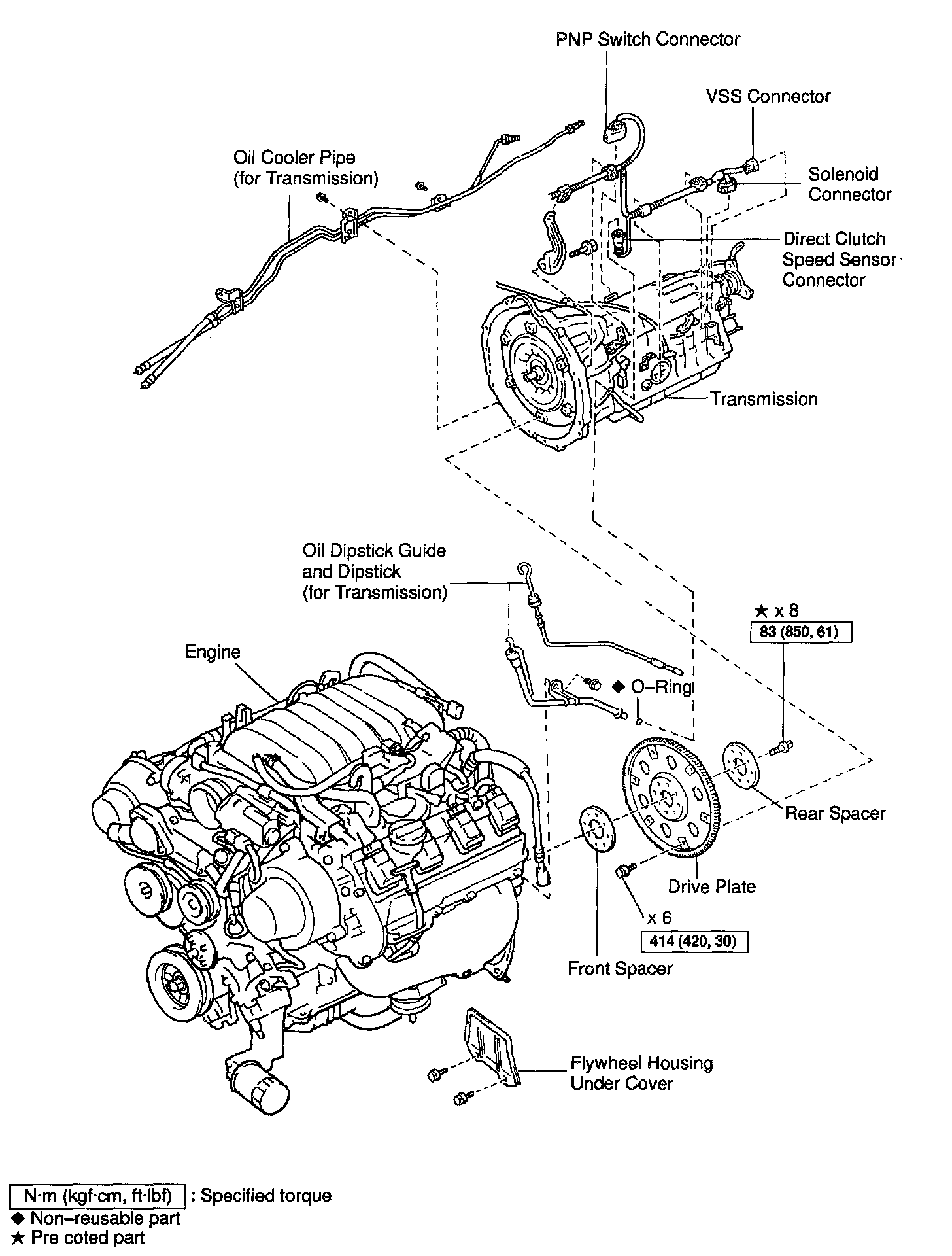 PNP Switch Connector

VSS Connector

Oil Cooler Pipe
(for Transmission)

Solenoid
Connector

Direct Clutch
Speed Sensor
Connector

Transmission

Oil Dipstick Guide
and Dipstick
(for Transmission)

★ x 8
83 (850, 61)

Engine

◆ O–Ring

Rear Spacer

Drive Plate

x 6
414 (420, 30)

Front Spacer

Flywheel Housing
Under Cover

N·m (kgf·cm, ft·lbf) : Specified torque
◆ Non–reusable part
★ Pre coted part