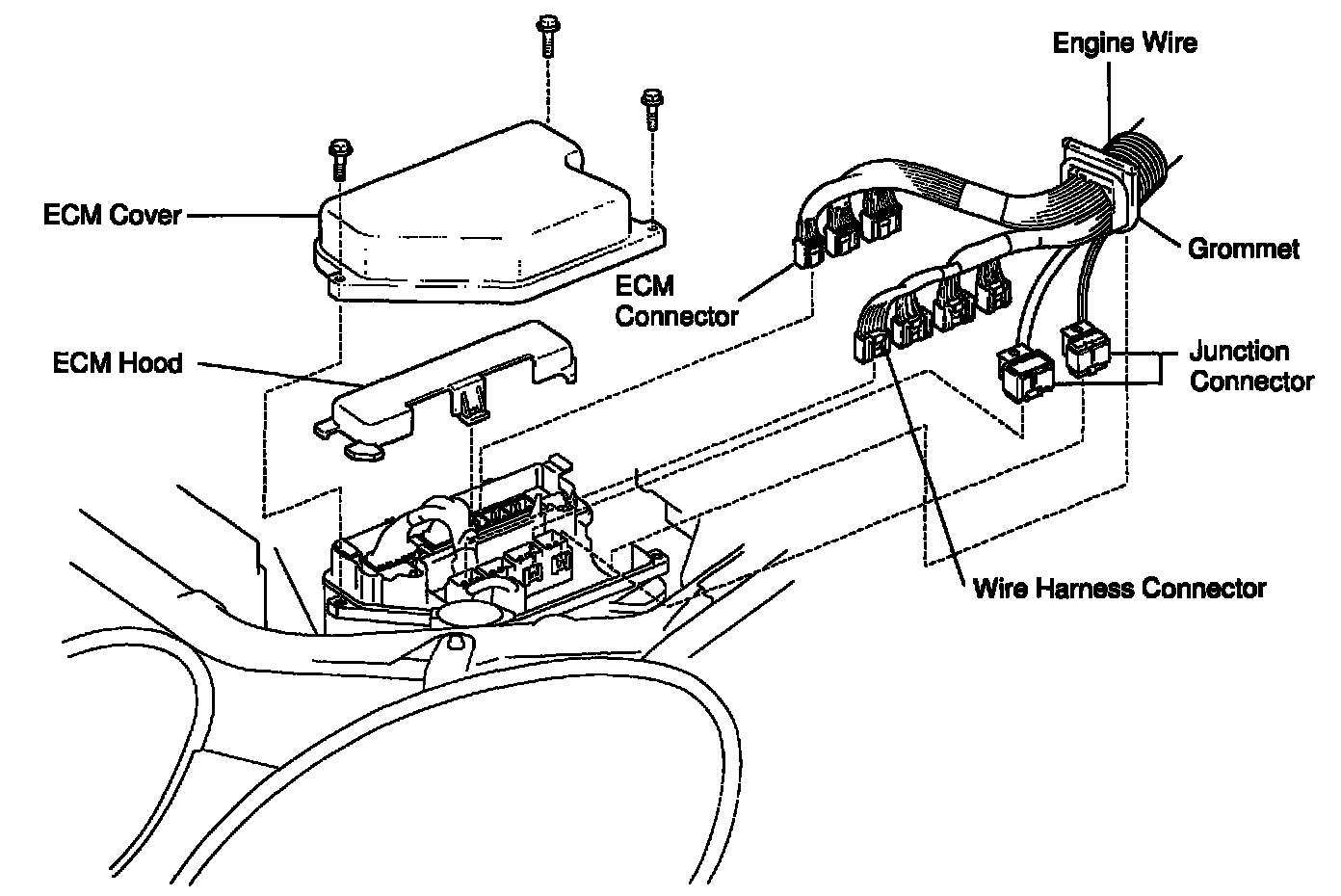 Engine Wire

ECM Cover

Grommet

ECM Connector

ECM Hood

Junction Connector

Wire Harness Connector