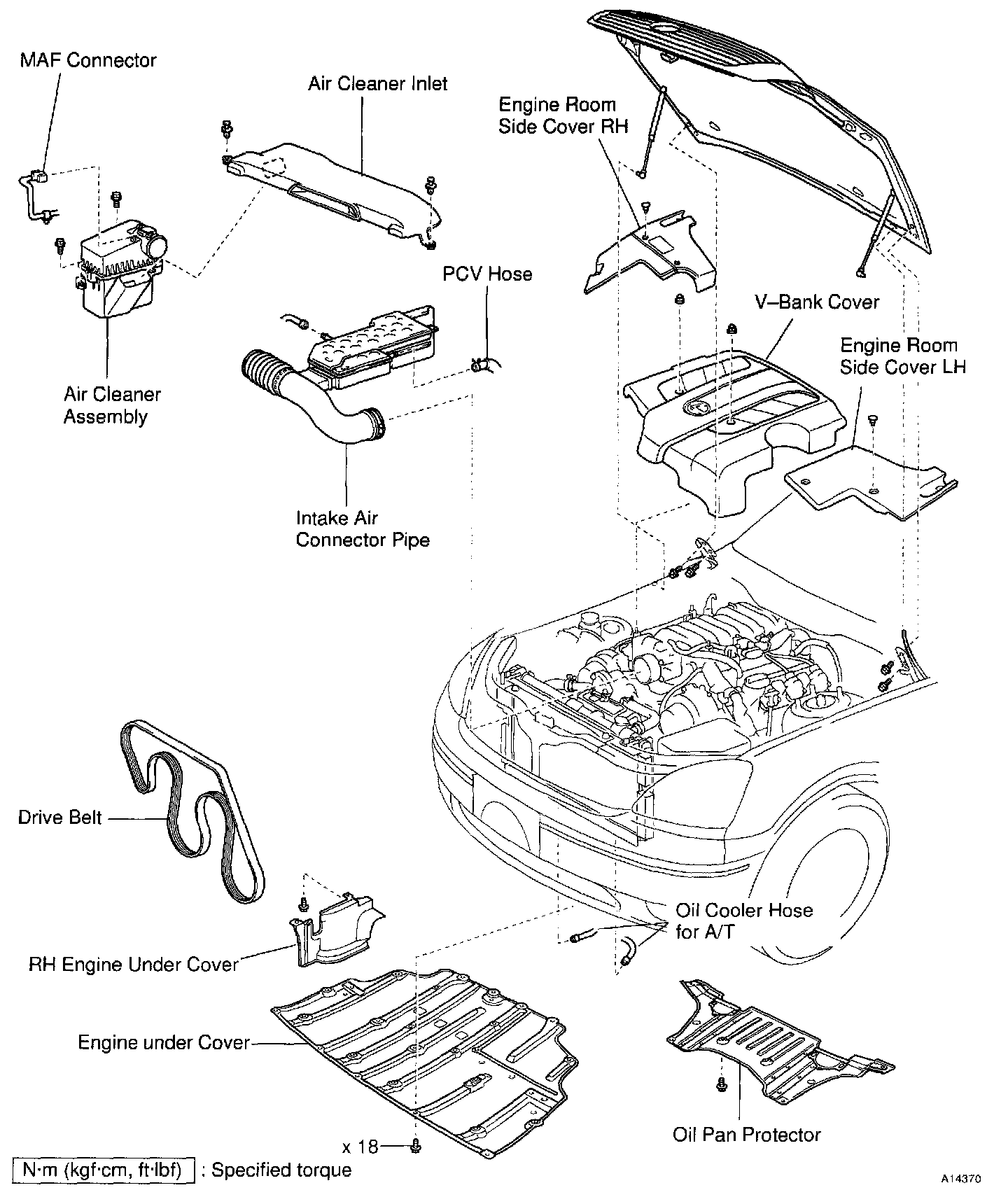 MAF Connector

Air Cleaner Inlet

Engine Room Side Cover RH

PCV Hose

V–Bank Cover

Engine Room Side Cover LH

Air Cleaner Assembly

Intake Air Connector Pipe

Drive Belt

Oil Cooler Hose for A/T

RH Engine Under Cover

Engine under Cover

Oil Pan Protector

x 18

N·m (kgf·cm, ft·lbf) : Specified torque

A14370