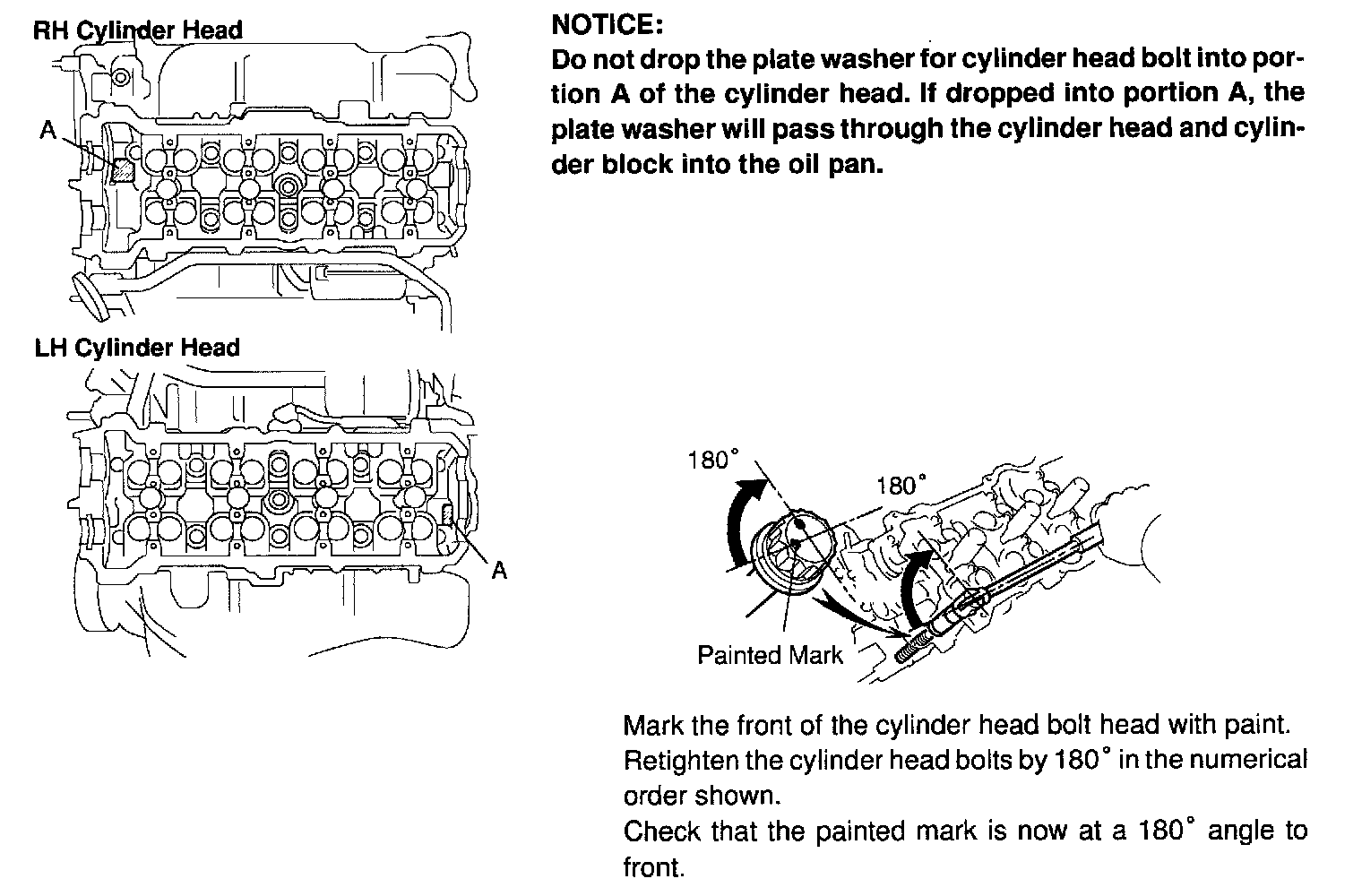 RH Cylinder Head

A

LH Cylinder Head

A

NOTICE:
Do not drop the plate washer for cylinder head bolt into portion A of the cylinder head. If dropped into portion A, the plate washer will pass through the cylinder head and cylinder block into the oil pan.

180°

180°

Painted Mark

Mark the front of the cylinder head bolt head with paint.
Retighten the cylinder head bolts by 180° in the numerical order shown.
Check that the painted mark is now at a 180° angle to front.