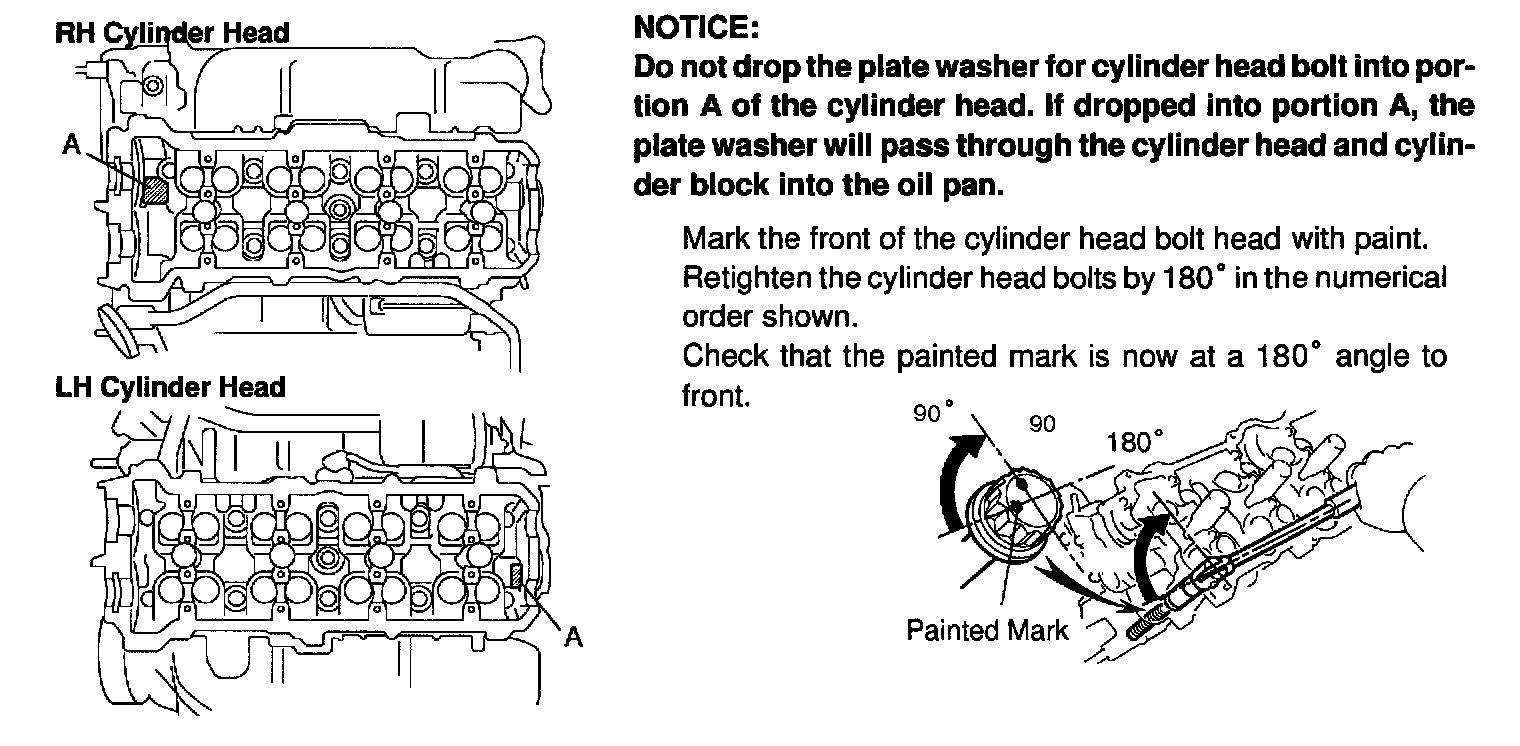 RH Cylinder Head

A

LH Cylinder Head

A

NOTICE:
Do not drop the plate washer for cylinder head bolt into portion A of the cylinder head. If dropped into portion A, the plate washer will pass through the cylinder head and cylinder block into the oil pan.

Mark the front of the cylinder head bolt head with paint.
Retighten the cylinder head bolts by 180° in the numerical order shown.
Check that the painted mark is now at a 180° angle to front.

90°

90

180°

Painted Mark