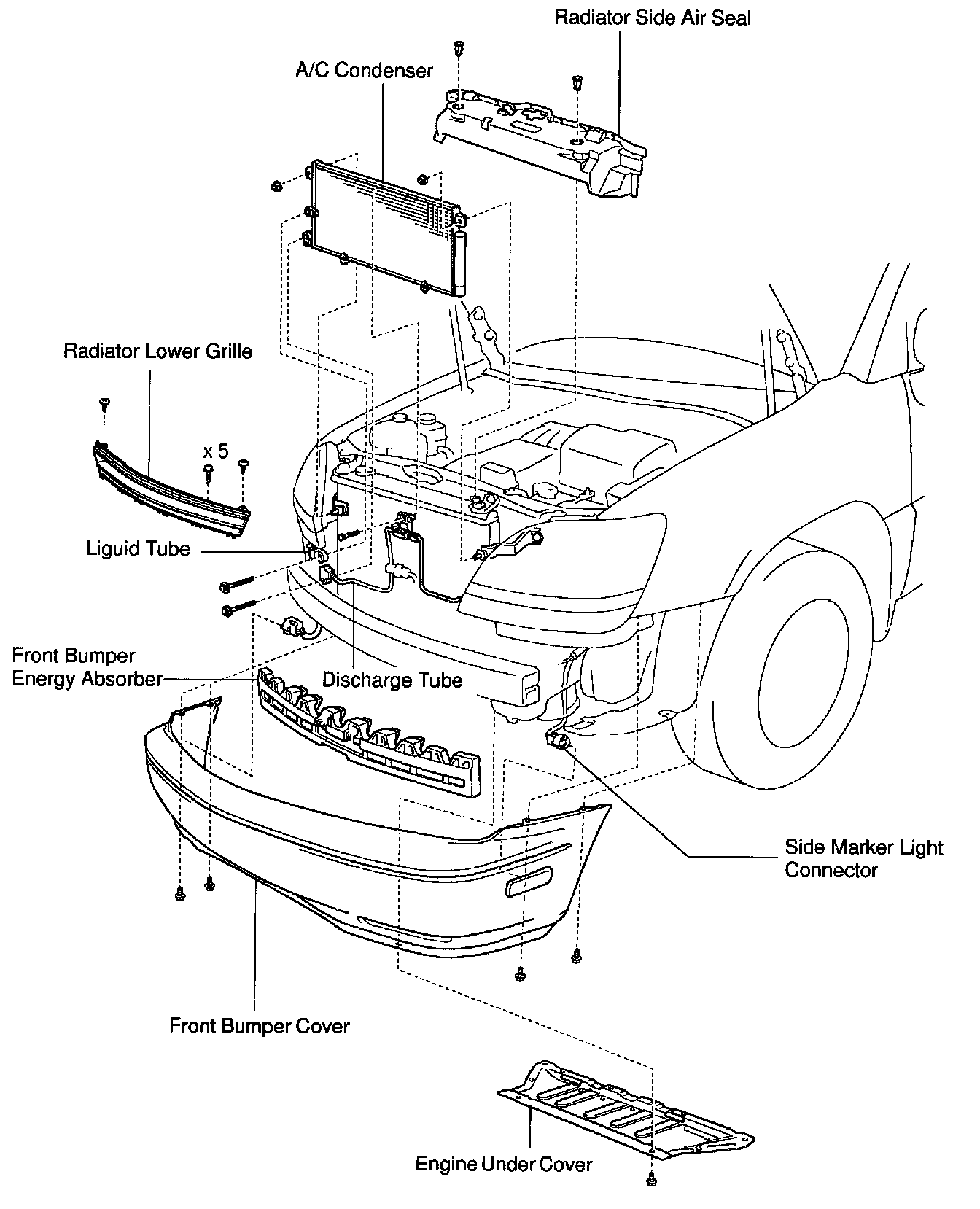 Radiator Side Air Seal

A/C Condenser

Radiator Lower Grille

x 5

Liguid Tube

Front Bumper
Energy Absorber

Discharge Tube

Side Marker Light
Connector

Front Bumper Cover

Engine Under Cover