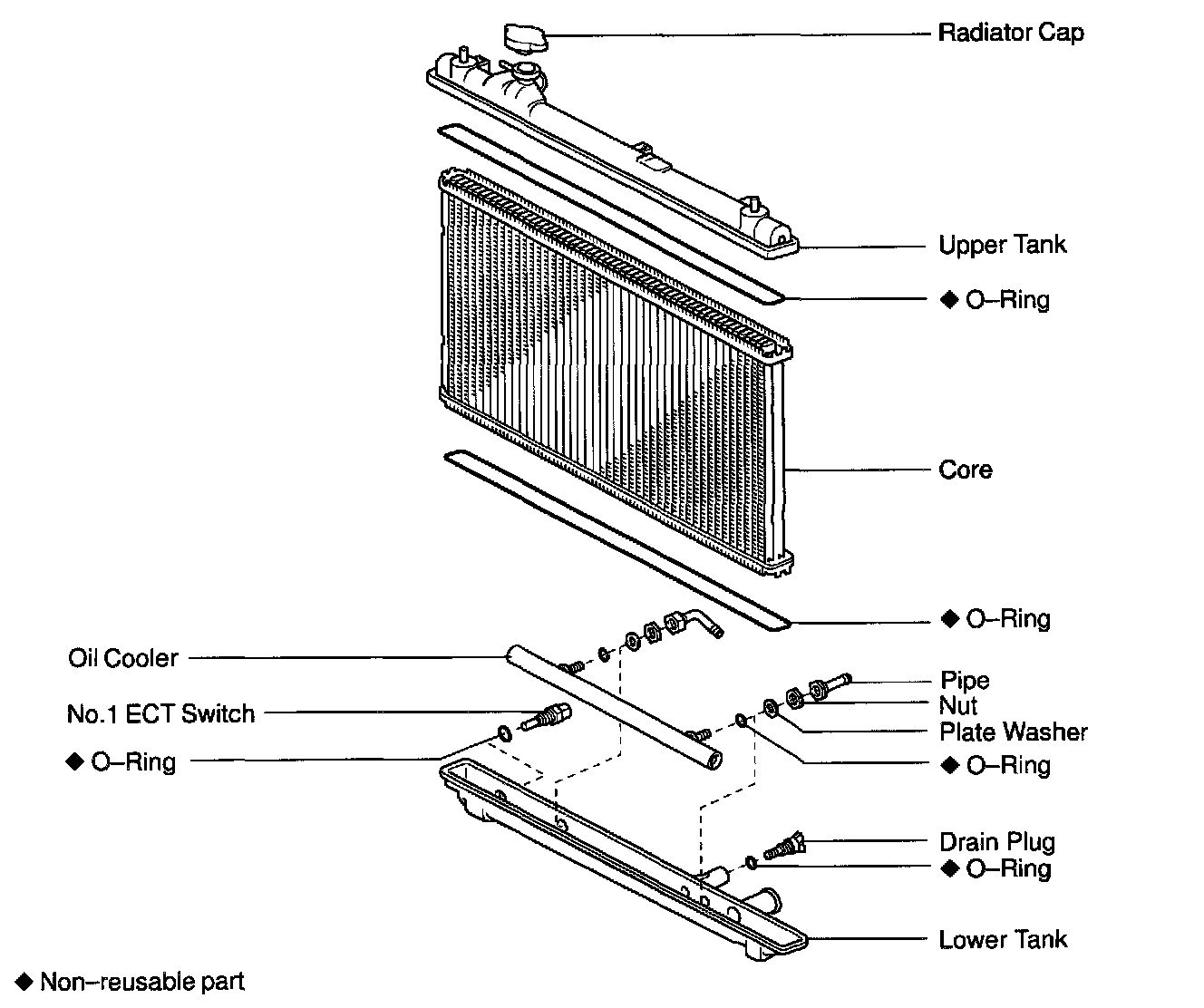 Radiator Cap

Upper Tank

◆ O–Ring

Core

◆ O–Ring

Oil Cooler

No.1 ECT Switch

◆ O–Ring

Pipe

Nut

Plate Washer

◆ O–Ring

Drain Plug

◆ O–Ring

Lower Tank

◆ Non–reusable part