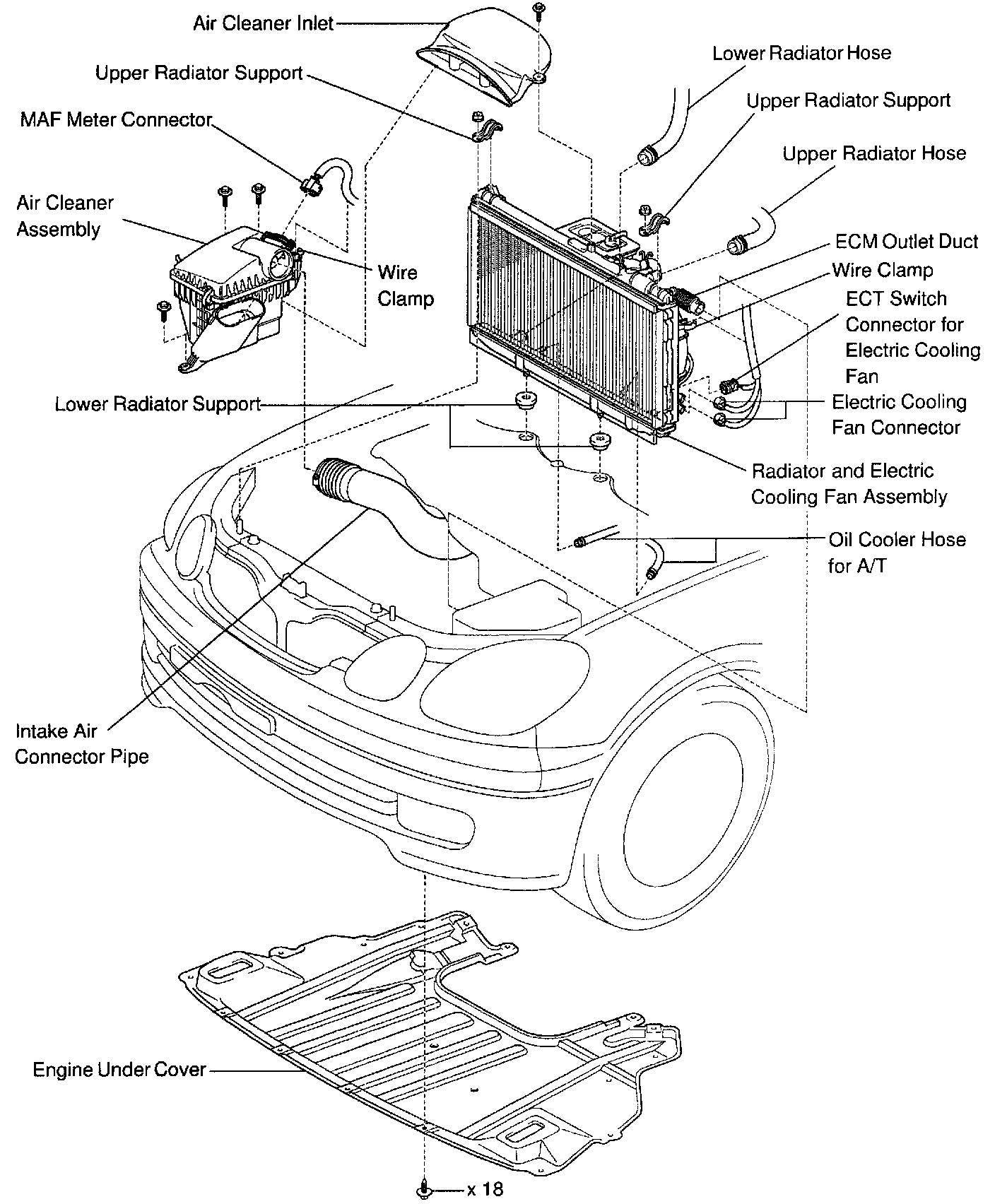 Air Cleaner Inlet
Upper Radiator Support
MAF Meter Connector
Air Cleaner Assembly
Wire Clamp
Lower Radiator Hose
Upper Radiator Support
Upper Radiator Hose
ECM Outlet Duct
Wire Clamp
ECT Switch Connector for Electric Cooling Fan
Electric Cooling Fan Connector
Lower Radiator Support
Radiator and Electric Cooling Fan Assembly
Oil Cooler Hose for A/T
Intake Air Connector Pipe
Engine Under Cover
x 18