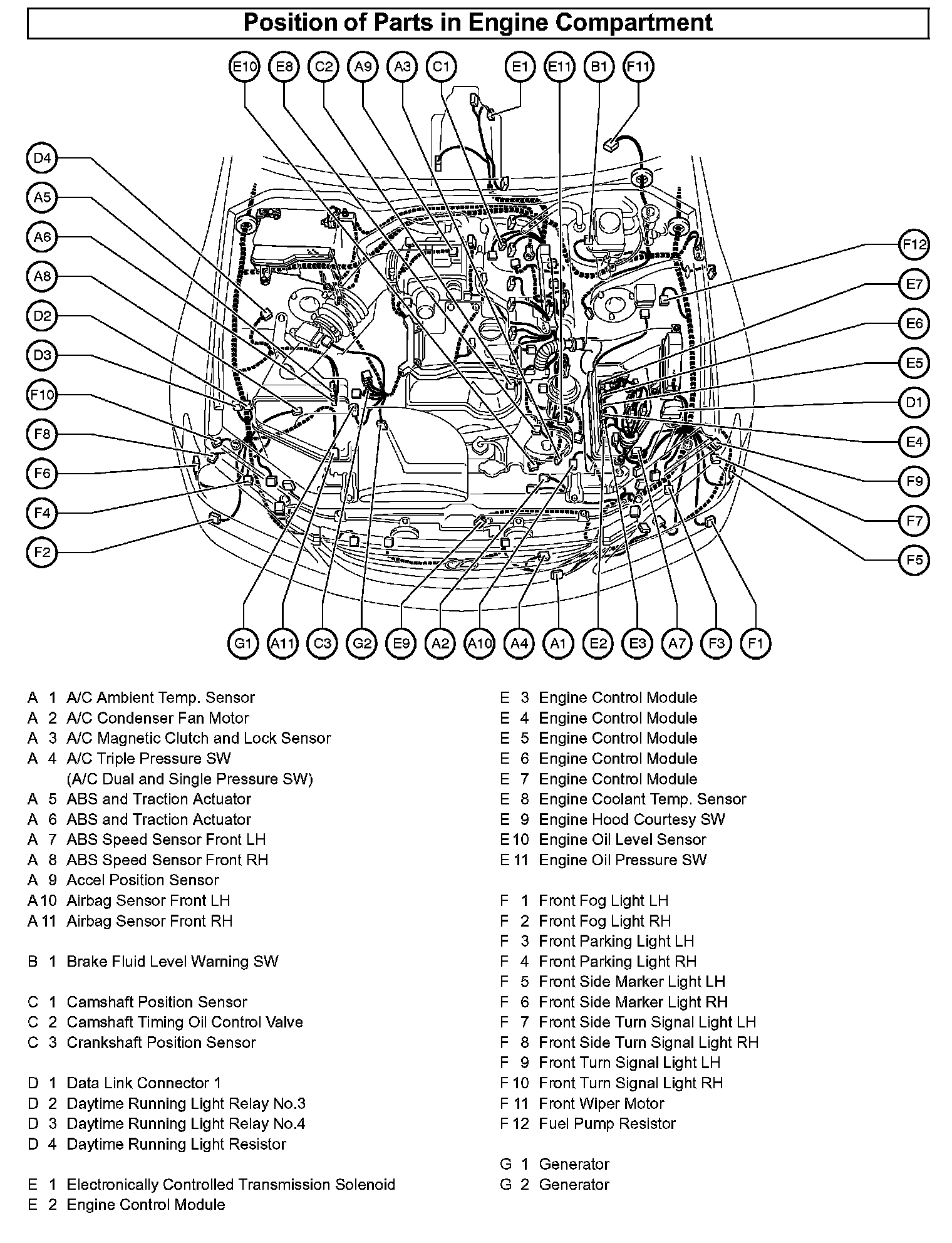 Position of Parts in Engine Compartment

E10 E8 C2 A9 A3 C1 E1 E11 B1 F11

D4
A5
A6
A8
D2
D3
F10
F8
F6
F4
F2

F12
E7
E6
E5
D1
E4
F9
F7
F5

G1 A11 C3 G2 E9 A2 A10 A4 A1 E2 E3 A7 F3 F1

A 1 A/C Ambient Temp. Sensor
A 2 A/C Condenser Fan Motor
A 3 A/C Magnetic Clutch and Lock Sensor
A 4 A/C Triple Pressure SW (A/C Dual and Single Pressure SW)
A 5 ABS and Traction Actuator
A 6 ABS and Traction Actuator
A 7 ABS Speed Sensor Front LH
A 8 ABS Speed Sensor Front RH
A 9 Accel Position Sensor
A 10 Airbag Sensor Front LH
A 11 Airbag Sensor Front RH

B 1 Brake Fluid Level Warning SW

C 1 Camshaft Position Sensor
C 2 Camshaft Timing Oil Control Valve
C 3 Crankshaft Position Sensor

D 1 Data Link Connector 1
D 2 Daytime Running Light Relay No.3
D 3 Daytime Running Light Relay No.4
D 4 Daytime Running Light Resistor

E 1 Electronically Controlled Transmission Solenoid
E 2 Engine Control Module
E 3 Engine Control Module
E 4 Engine Control Module
E 5 Engine Control Module
E 6 Engine Control Module
E 7 Engine Control Module
E 8 Engine Coolant Temp. Sensor
E 9 Engine Hood Courtesy SW
E 10 Engine Oil Level Sensor
E 11 Engine Oil Pressure SW

F 1 Front Fog Light LH
F 2 Front Fog Light RH
F 3 Front Parking Light LH
F 4 Front Parking Light RH
F 5 Front Side Marker Light LH
F 6 Front Side Marker Light RH
F 7 Front Side Turn Signal Light LH
F 8 Front Side Turn Signal Light RH
F 9 Front Turn Signal Light LH
F 10 Front Turn Signal Light RH
F 11 Front Wiper Motor
F 12 Fuel Pump Resistor

G 1 Generator
G 2 Generator