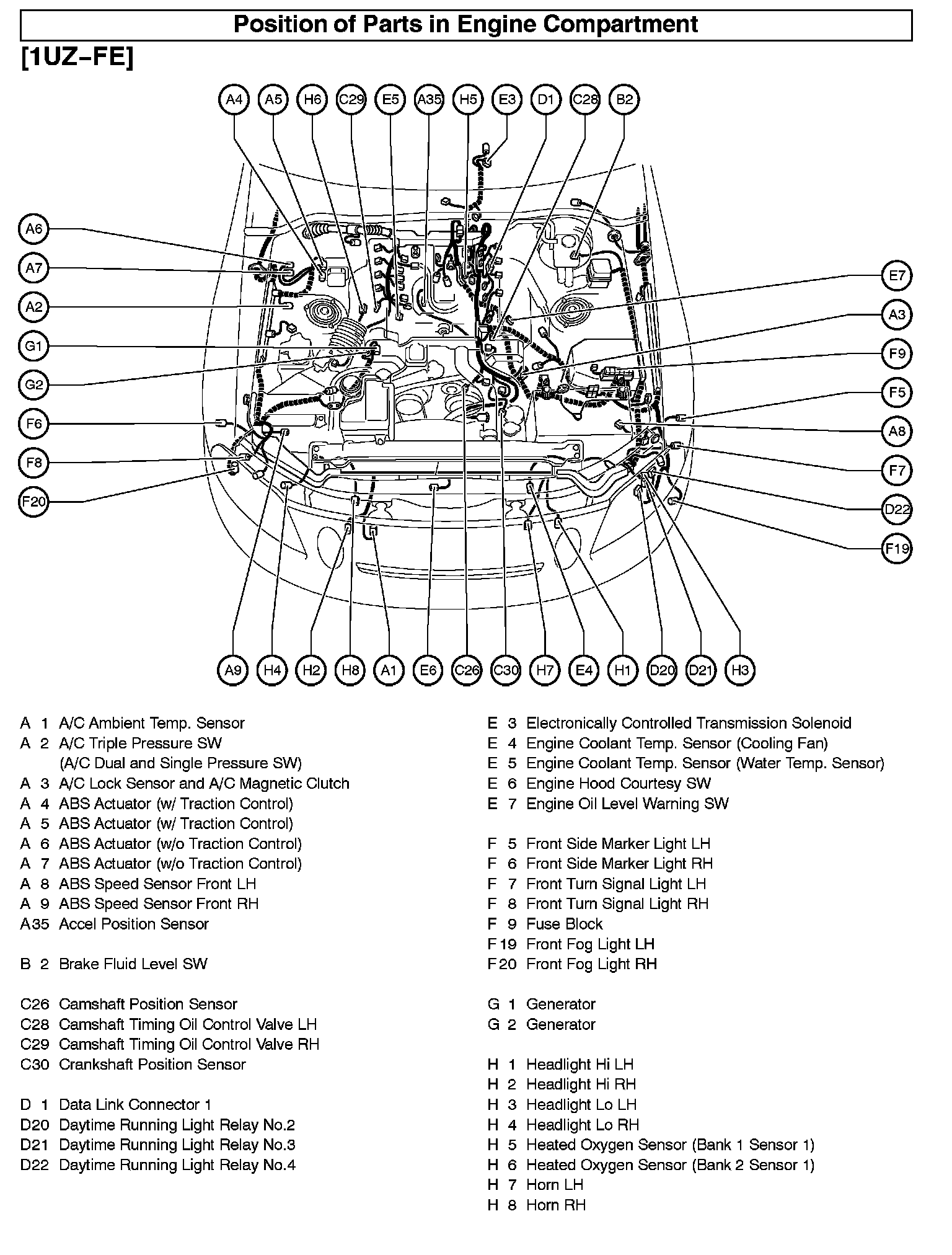 Position of Parts in Engine Compartment

[1UZ–FE]

A4 A5 H6 C29 E5 A35 H5 E3 D1 C28 B2

A6
A7
A2
G1
G2
F6
F8
F20

E7
A3
F9
F5
A8
F7
D22
F19

A9 H4 H2 H8 A1 E6 C26 C30 H7 E4 H1 D20 D21 H3

A 1 A/C Ambient Temp. Sensor
A 2 A/C Triple Pressure SW (A/C Dual and Single Pressure SW)
A 3 A/C Lock Sensor and A/C Magnetic Clutch
A 4 ABS Actuator (w/ Traction Control)
A 5 ABS Actuator (w/ Traction Control)
A 6 ABS Actuator (w/o Traction Control)
A 7 ABS Actuator (w/o Traction Control)
A 8 ABS Speed Sensor Front LH
A 9 ABS Speed Sensor Front RH
A35 Accel Position Sensor

B 2 Brake Fluid Level SW

C26 Camshaft Position Sensor
C28 Camshaft Timing Oil Control Valve LH
C29 Camshaft Timing Oil Control Valve RH
C30 Crankshaft Position Sensor

D 1 Data Link Connector 1
D20 Daytime Running Light Relay No.2
D21 Daytime Running Light Relay No.3
D22 Daytime Running Light Relay No.4

E 3 Electronically Controlled Transmission Solenoid
E 4 Engine Coolant Temp. Sensor (Cooling Fan)
E 5 Engine Coolant Temp. Sensor (Water Temp. Sensor)
E 6 Engine Hood Courtesy SW
E 7 Engine Oil Level Warning SW

F 5 Front Side Marker Light LH
F 6 Front Side Marker Light RH
F 7 Front Turn Signal Light LH
F 8 Front Turn Signal Light RH
F 9 Fuse Block
F19 Front Fog Light LH
F20 Front Fog Light RH

G 1 Generator
G 2 Generator

H 1 Headlight Hi LH
H 2 Headlight Hi RH
H 3 Headlight Lo LH
H 4 Headlight Lo RH
H 5 Heated Oxygen Sensor (Bank 1 Sensor 1)
H 6 Heated Oxygen Sensor (Bank 2 Sensor 1)
H 7 Horn LH
H 8 Horn RH